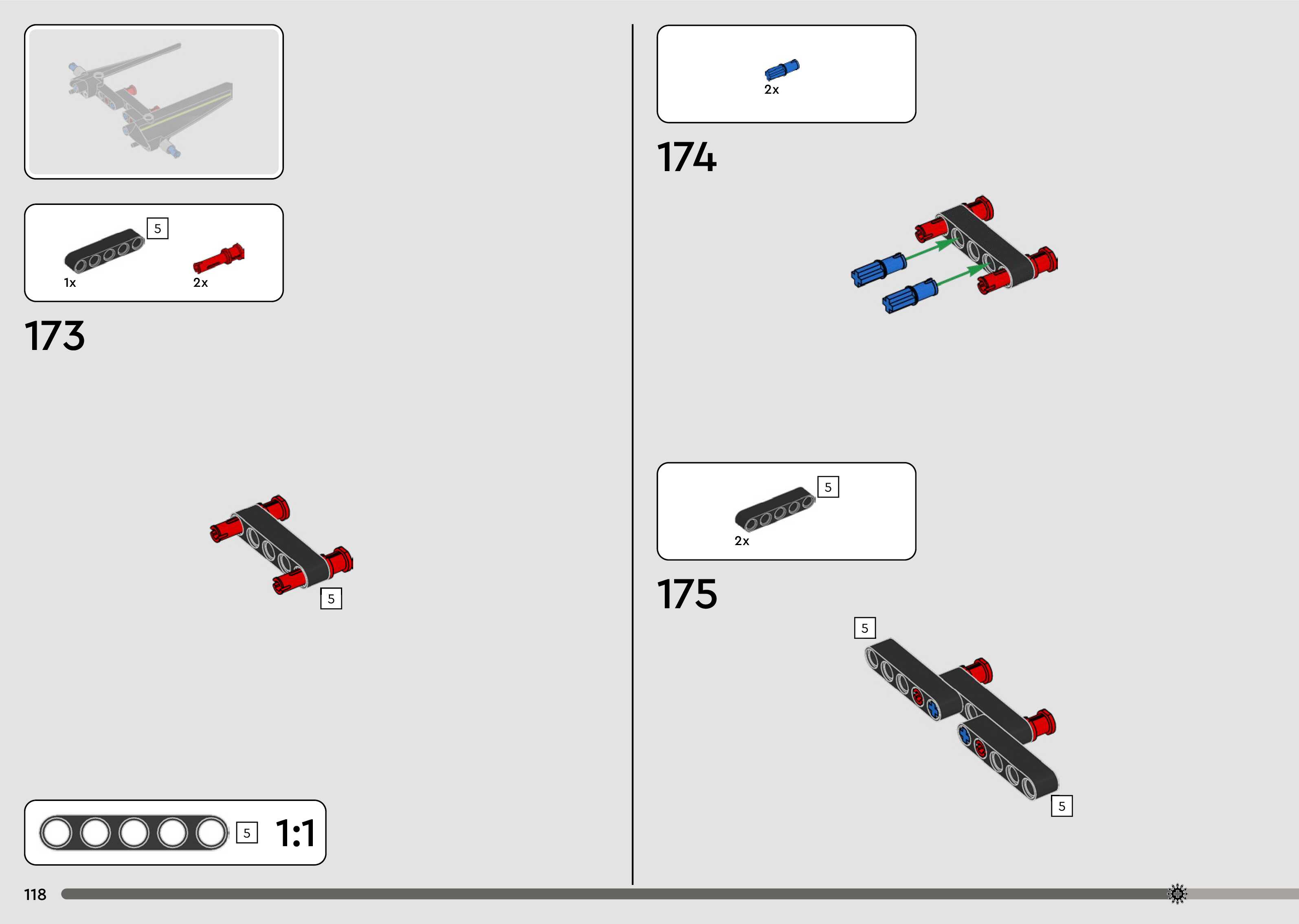 5

1x

2x

173

5

5

1:1

118

2x

174

5

2x

175

5

5