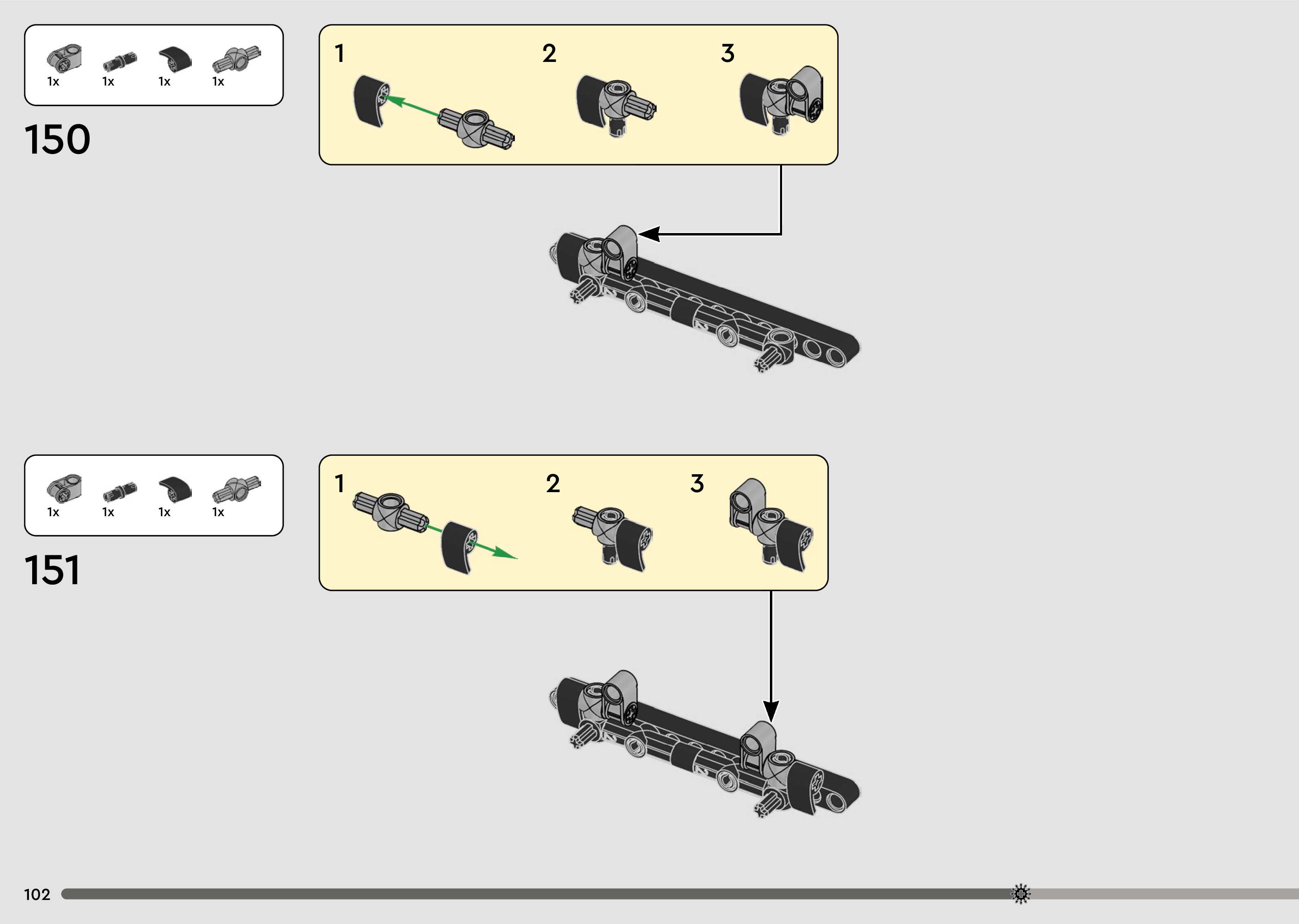 1x 1x 1x 1x

150

1 2 3

1x 1x 1x 1x

151

1 2 3

102