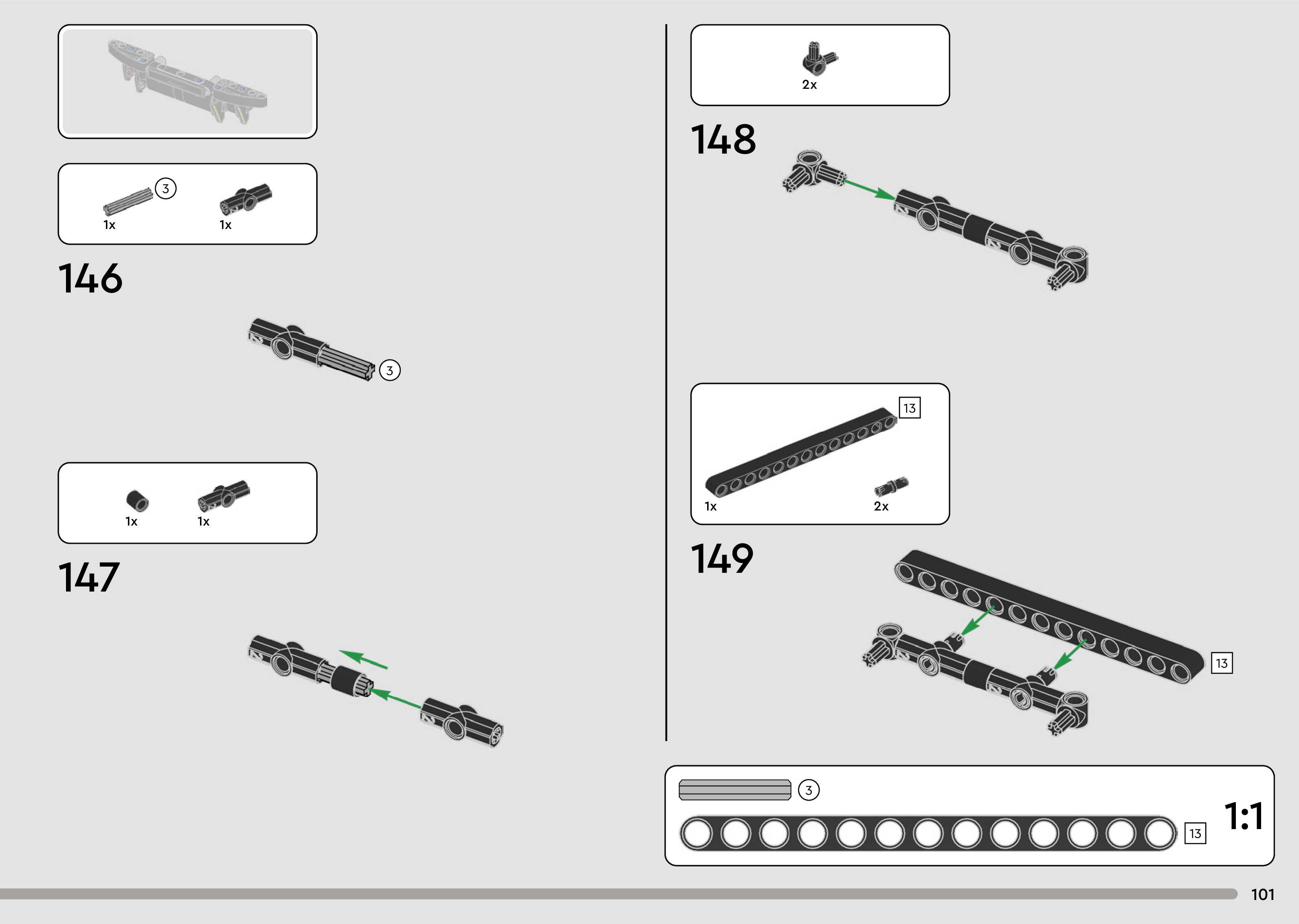 3

1x

1x

146

3

1x

1x

147

2x

148

13

1x

2x

149

13

3

13

1:1

101