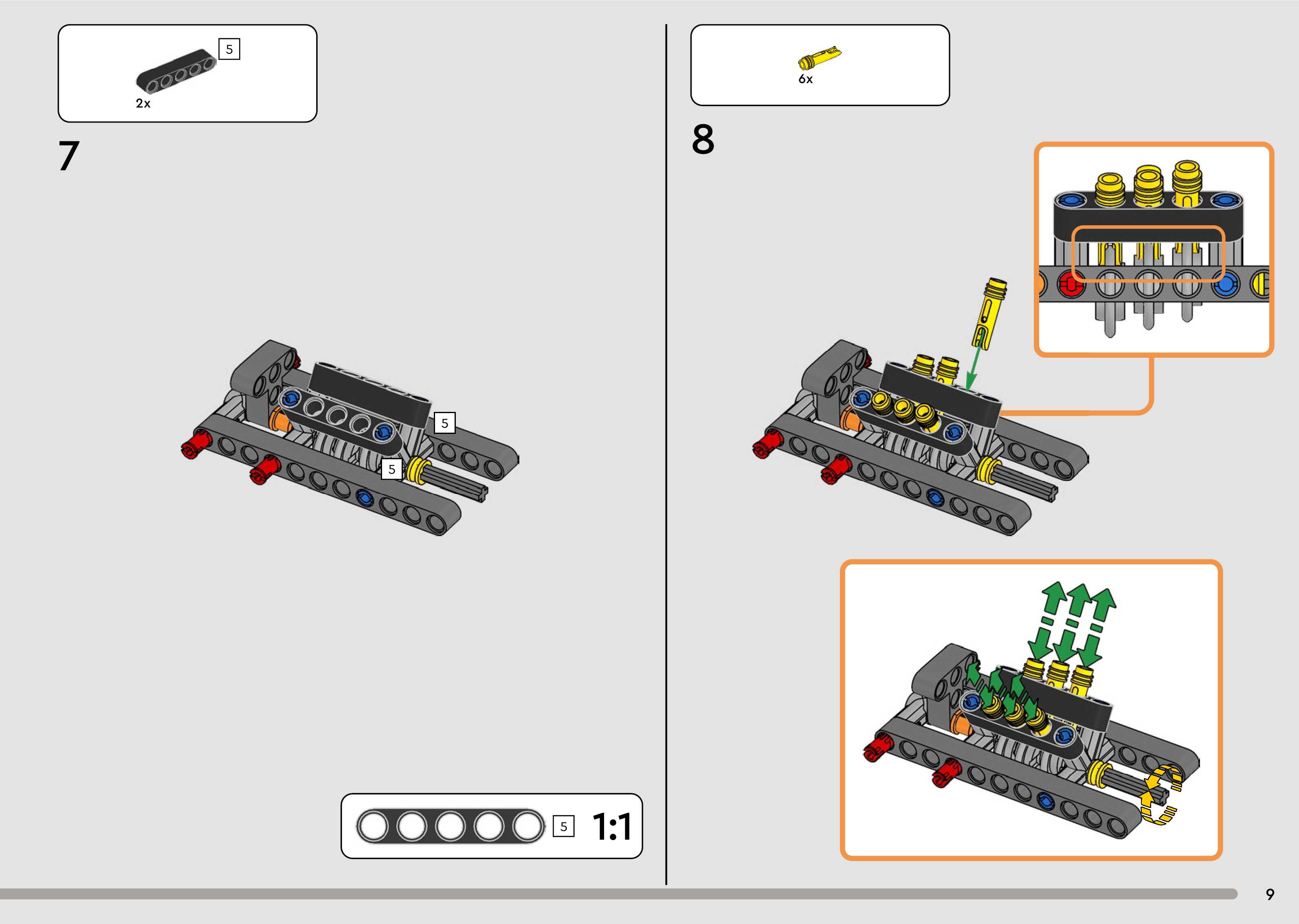 5
2x

7

5

5

5 1:1

6x

8

9