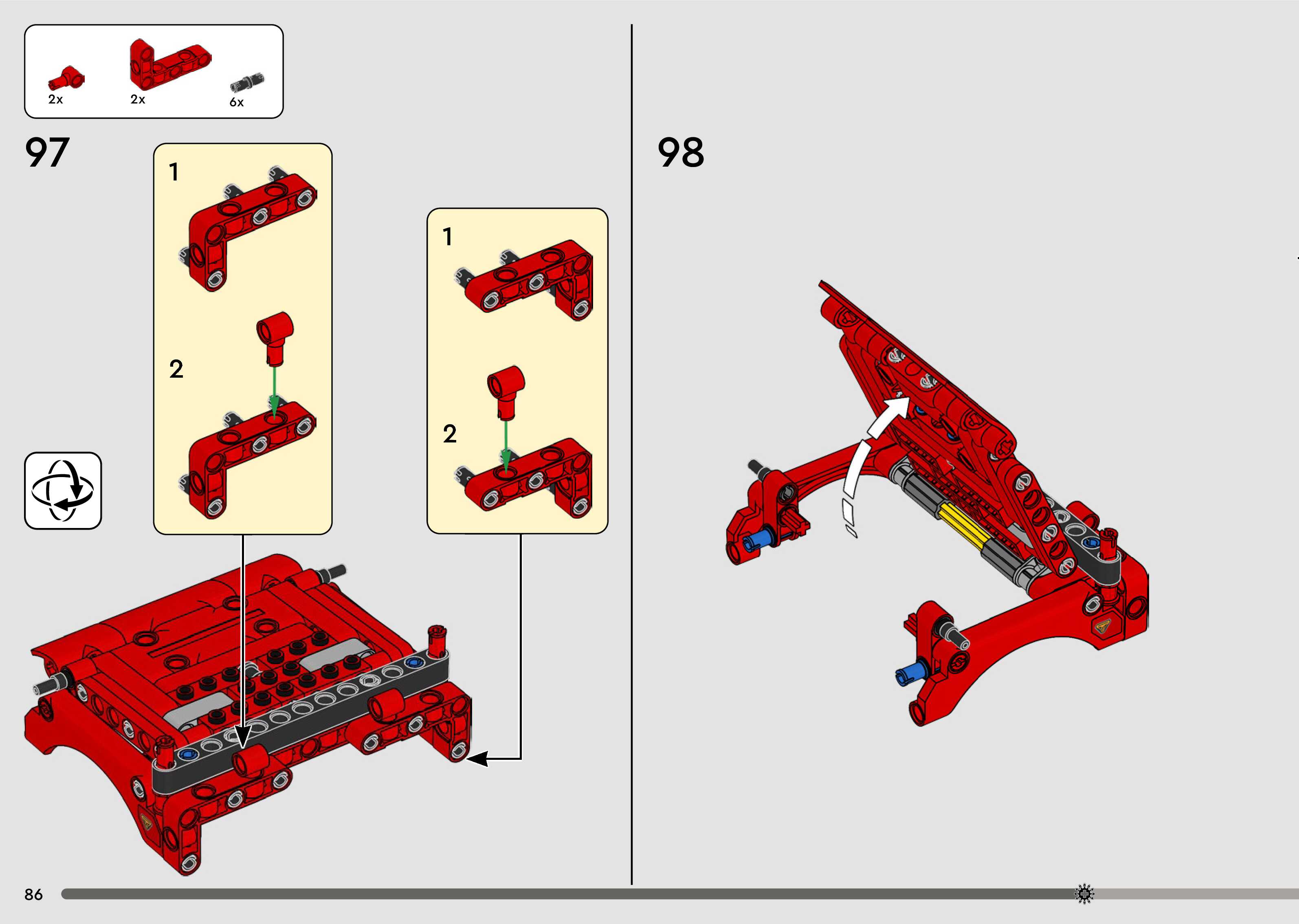 2x
2x
6x

97

1

2

1

2

98

86