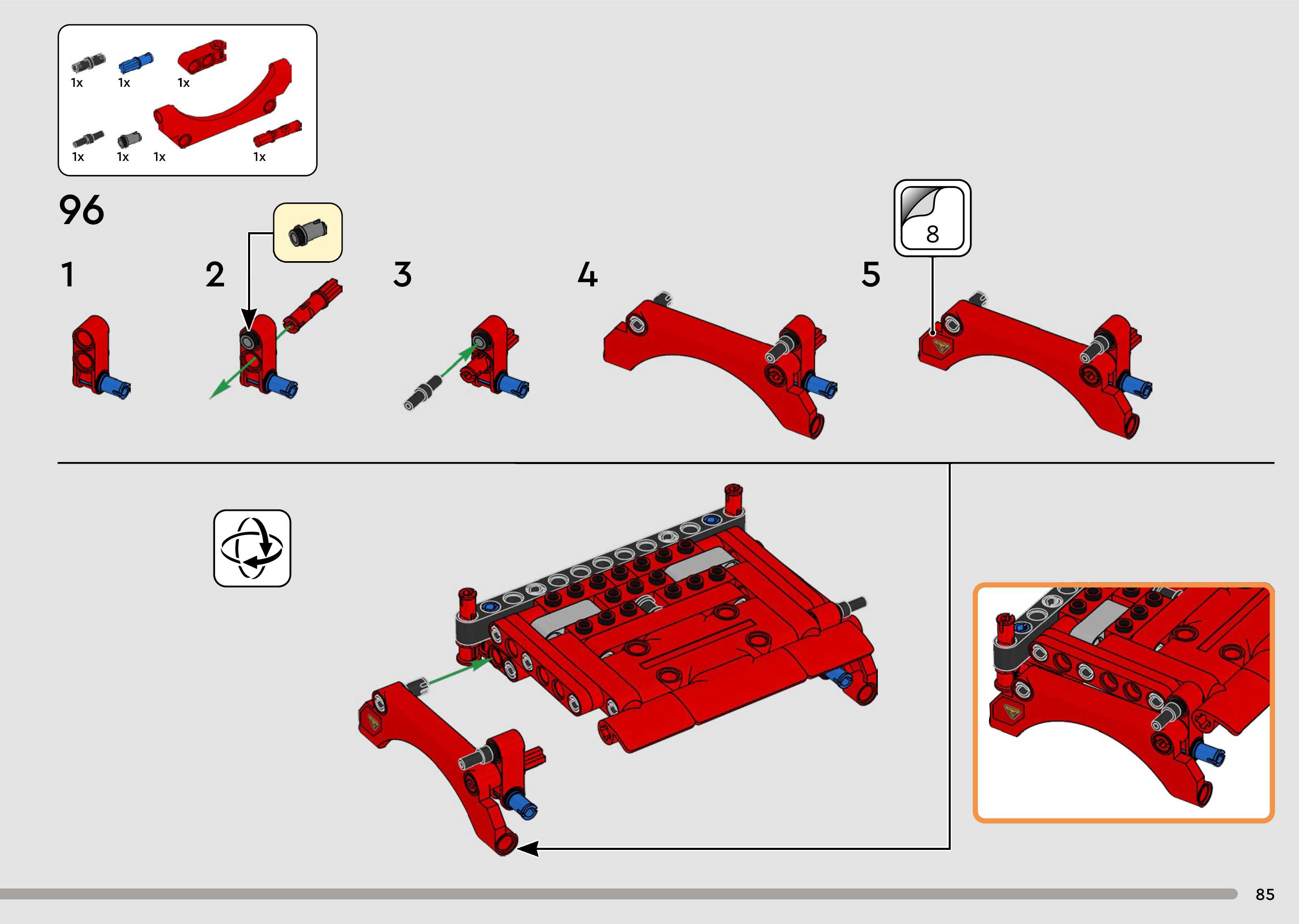 1x 1x 1x
1x 1x 1x 1x

96

1

2

3

4

5

8

85