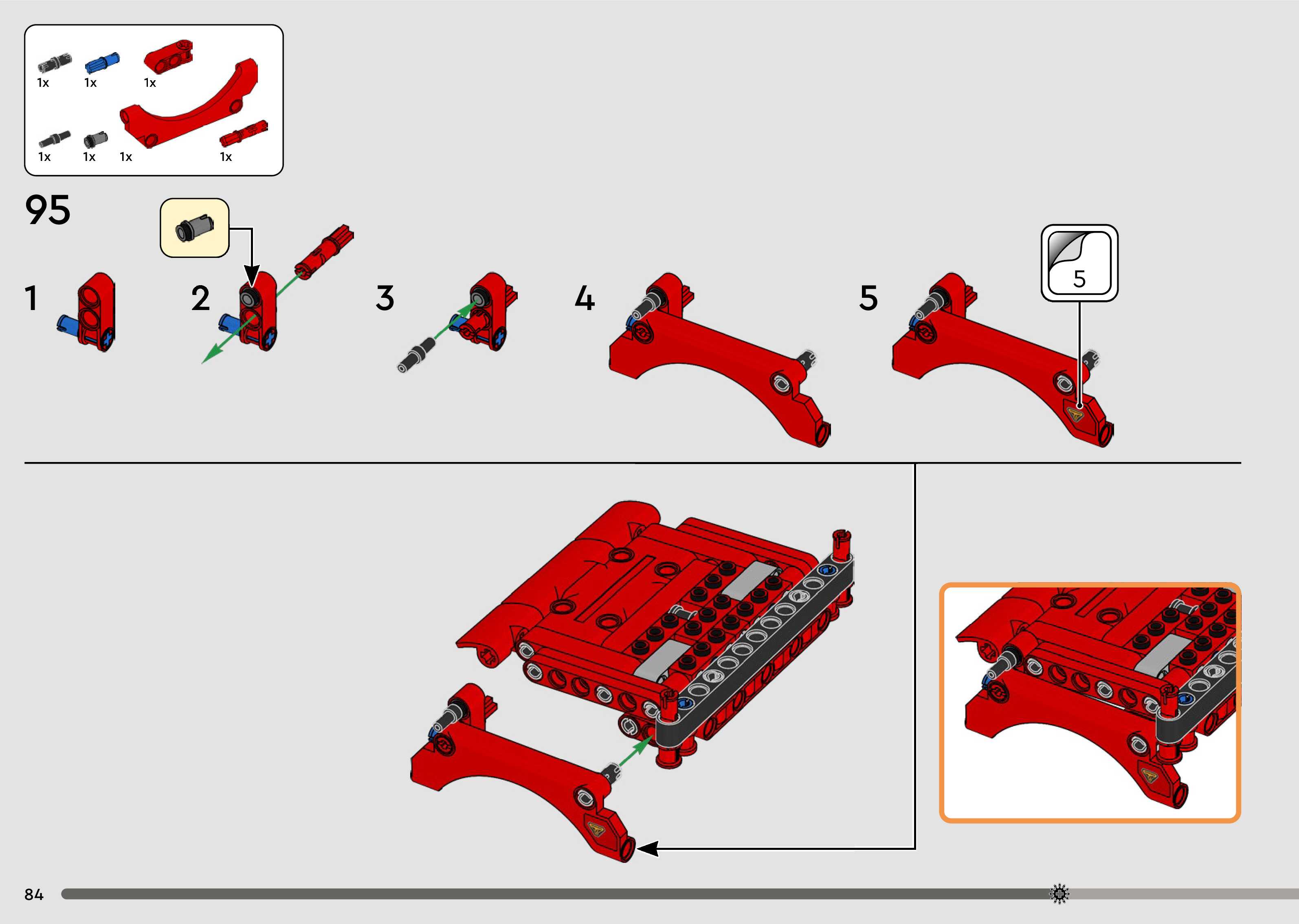 1x 1x 1x

1x 1x 1x 1x

95

1

2

3

4

5

5

84