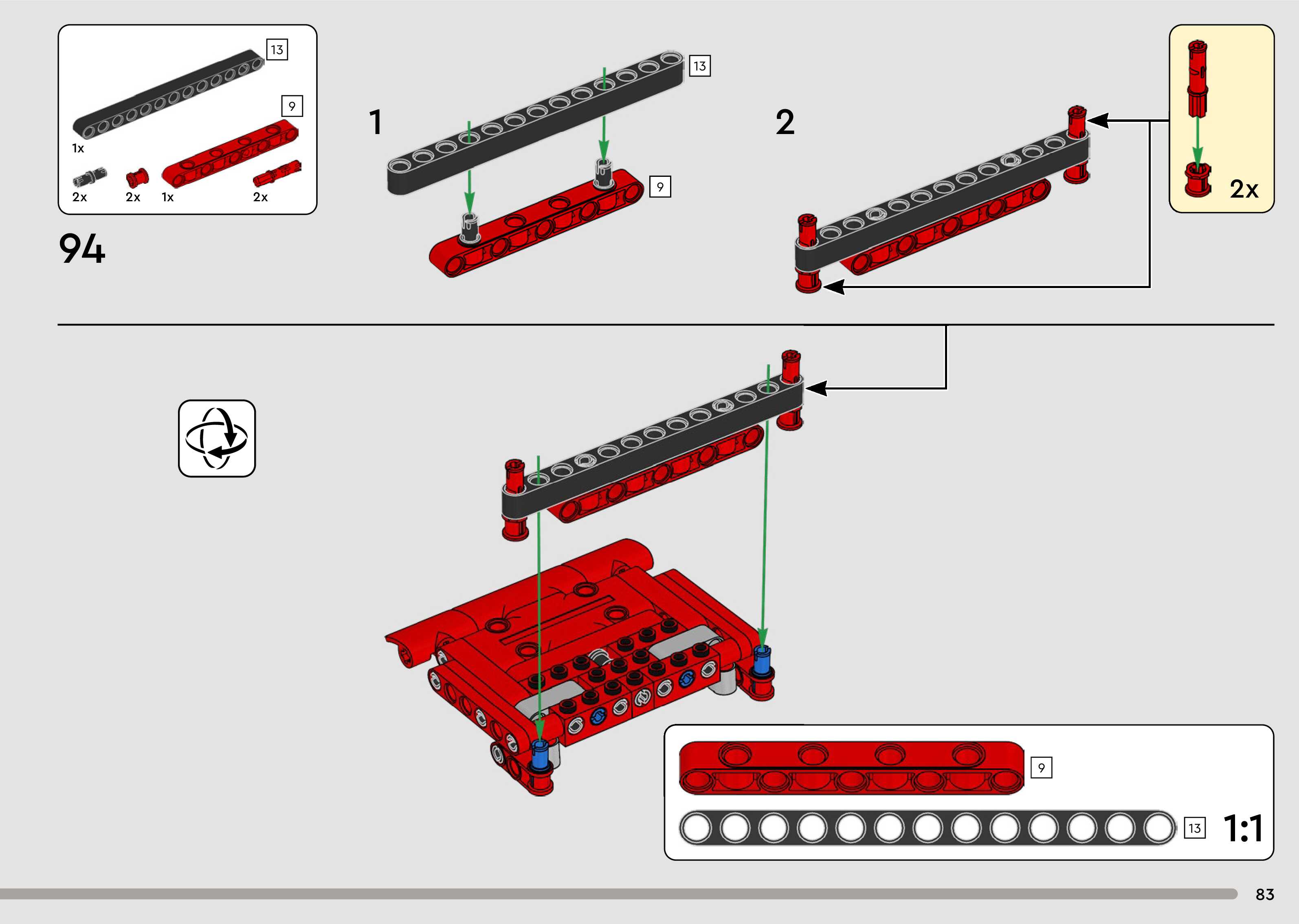 13

9

1x

2x 2x 1x 2x

94

1

13

9

2

2x

9

13 1:1

83