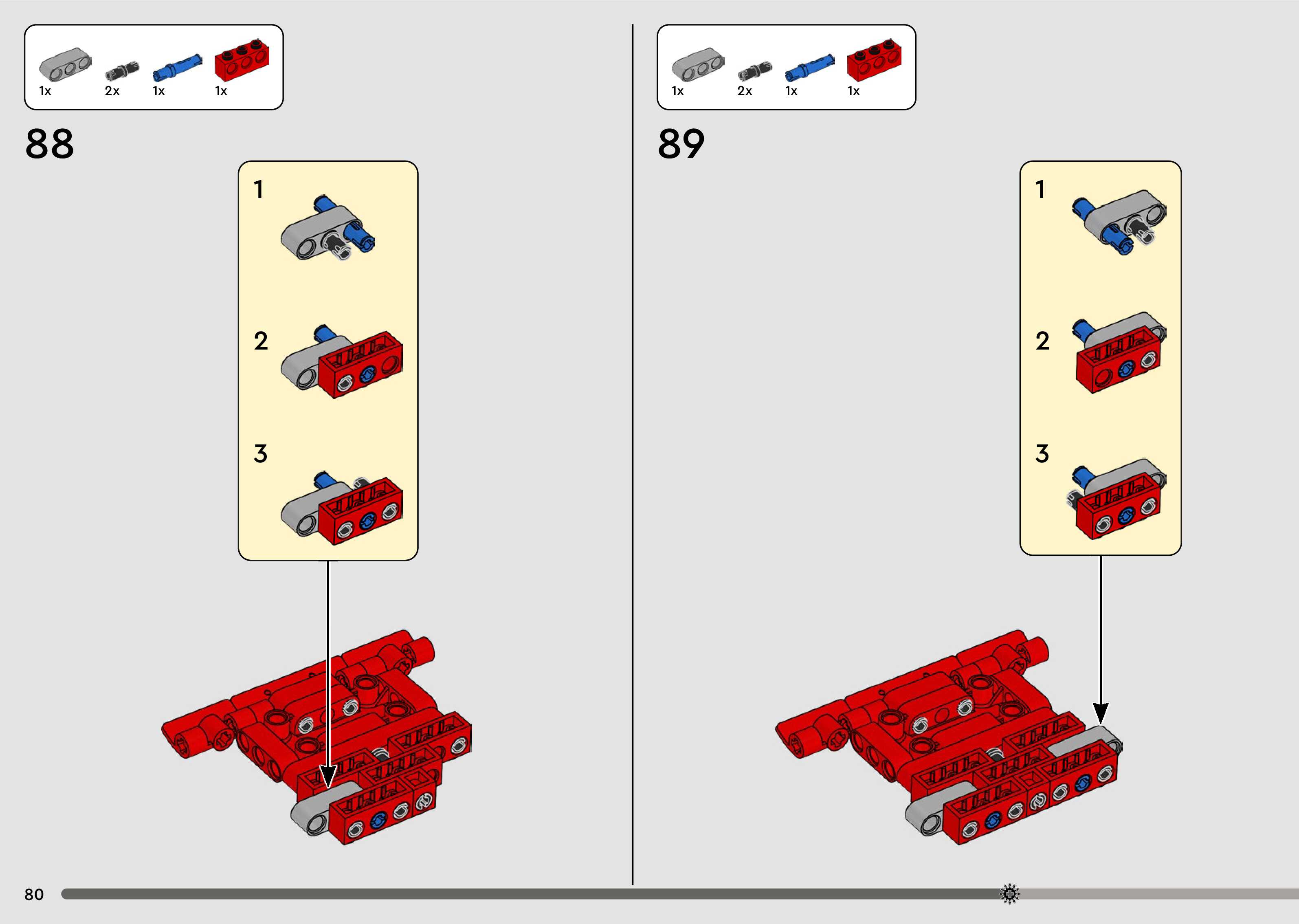 1x 2x 1x 1x

88

1

2

3

1x 2x 1x 1x

89

1

2

3

80