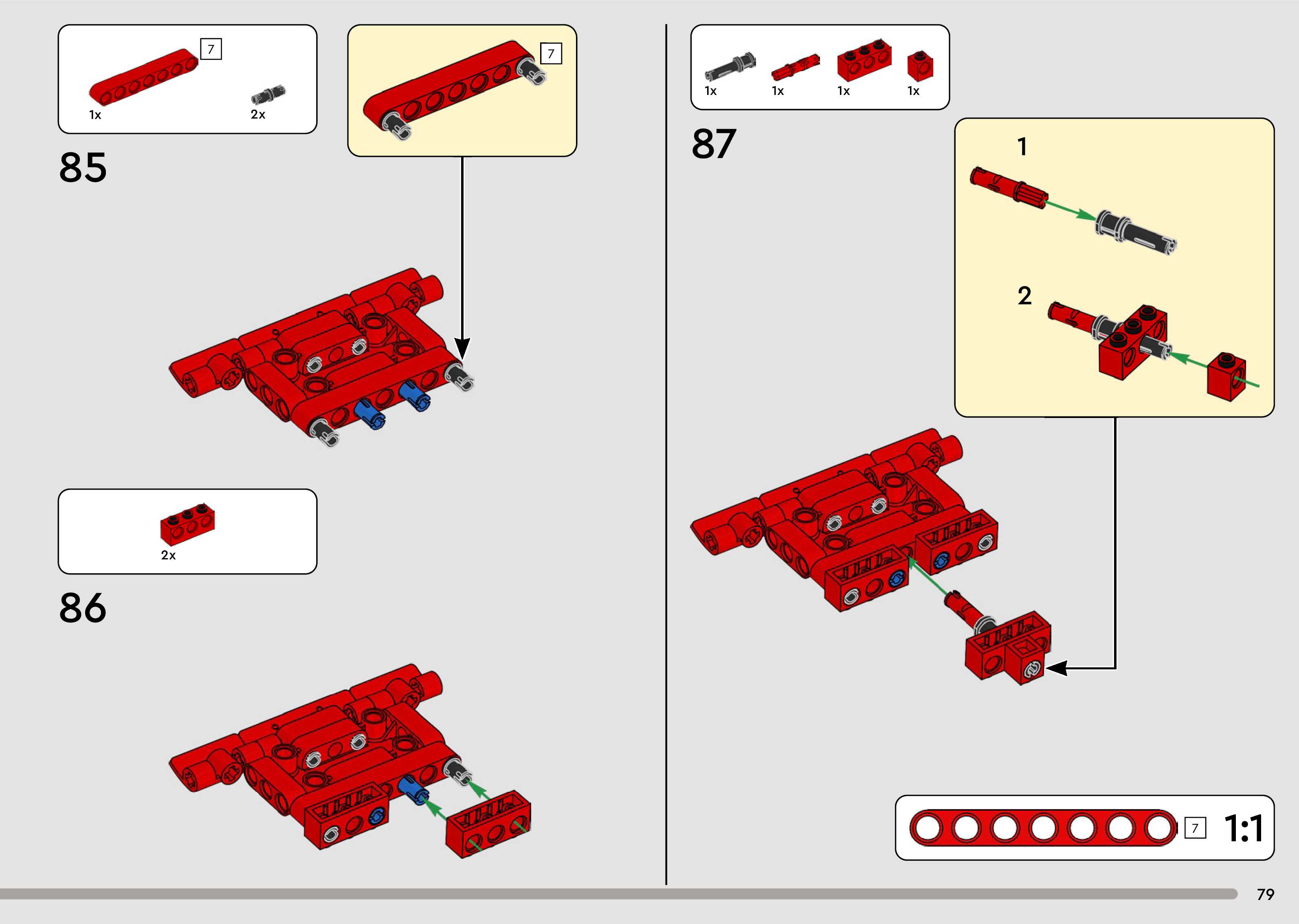 7
1x
2x
7
85

2x
86

1x
1x
1x
1x
87
1
2

7
1:1

79