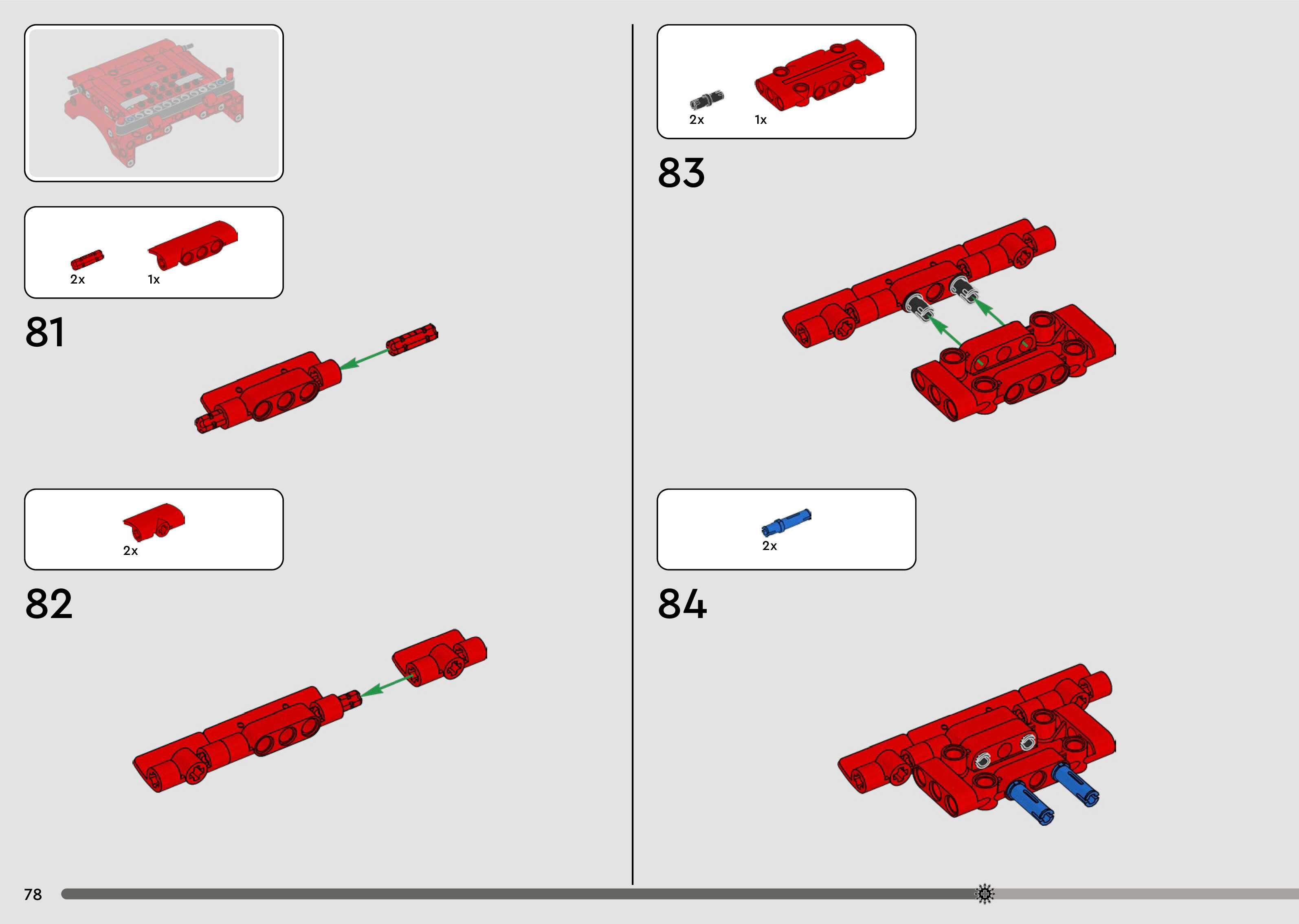 2x
1x

81

2x

82

2x
1x

83

2x

84

78