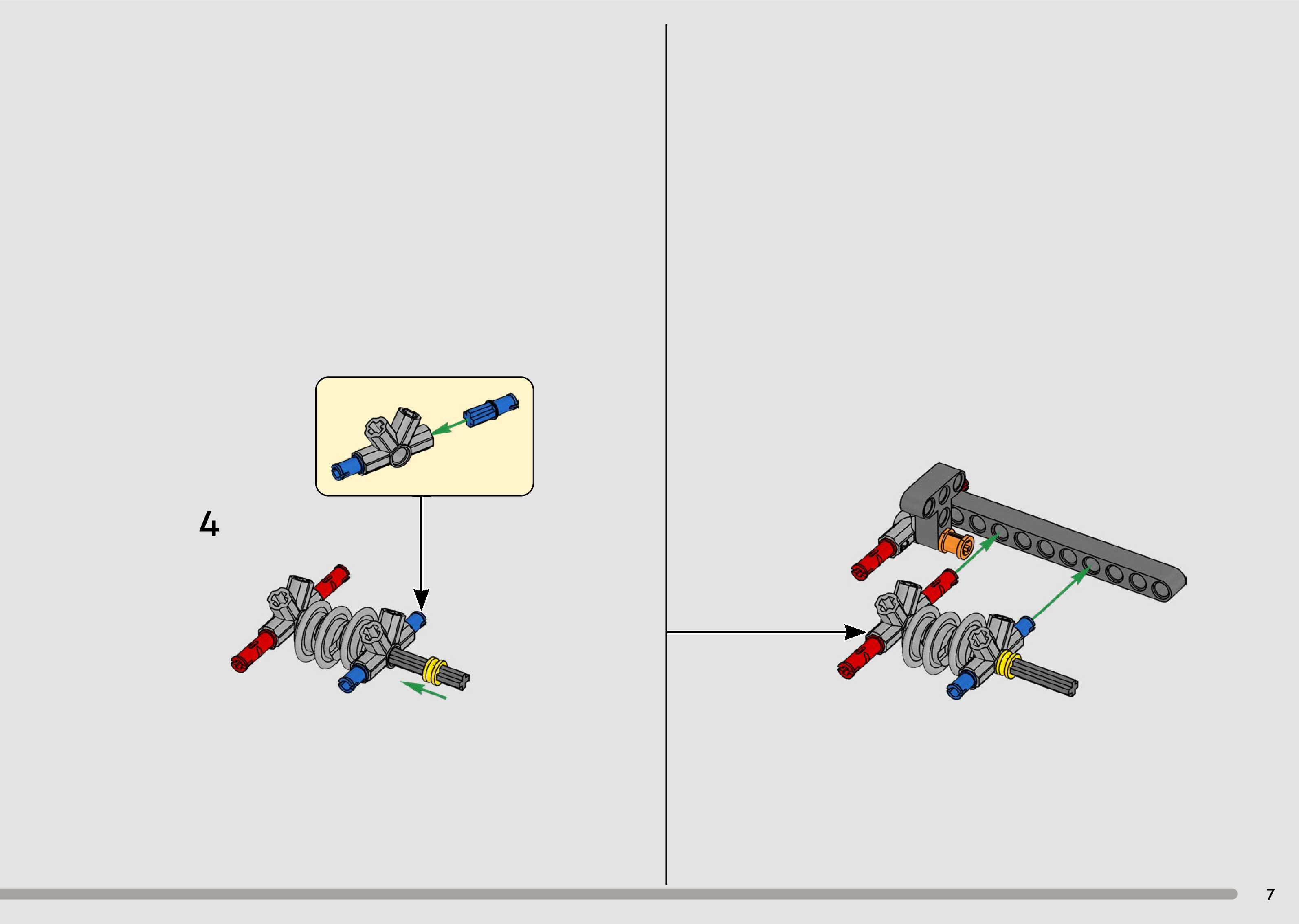 4

7