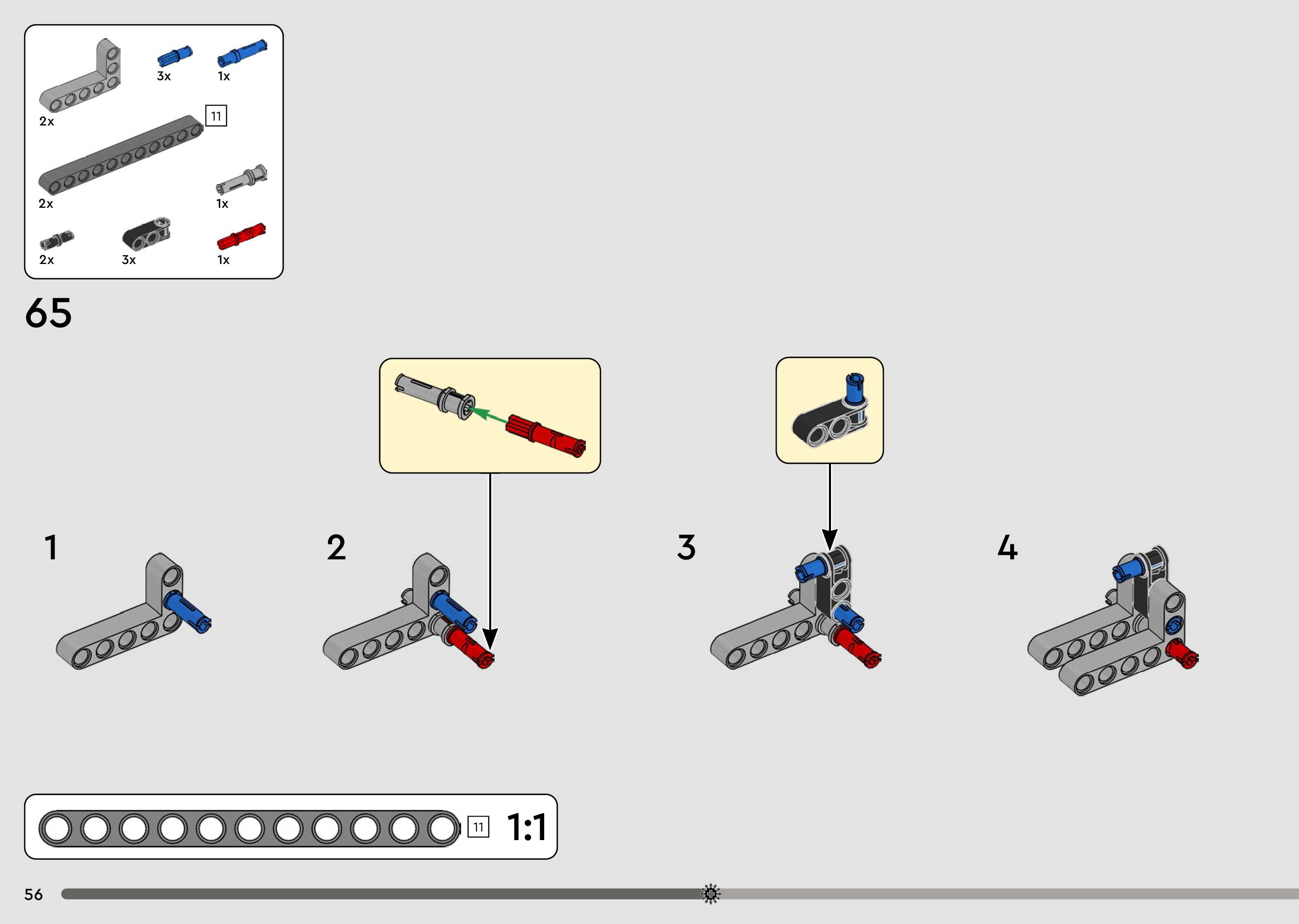 3x
1x
2x
11
2x
1x
2x
3x
1x

65

1

2

3

4

11
1:1

56