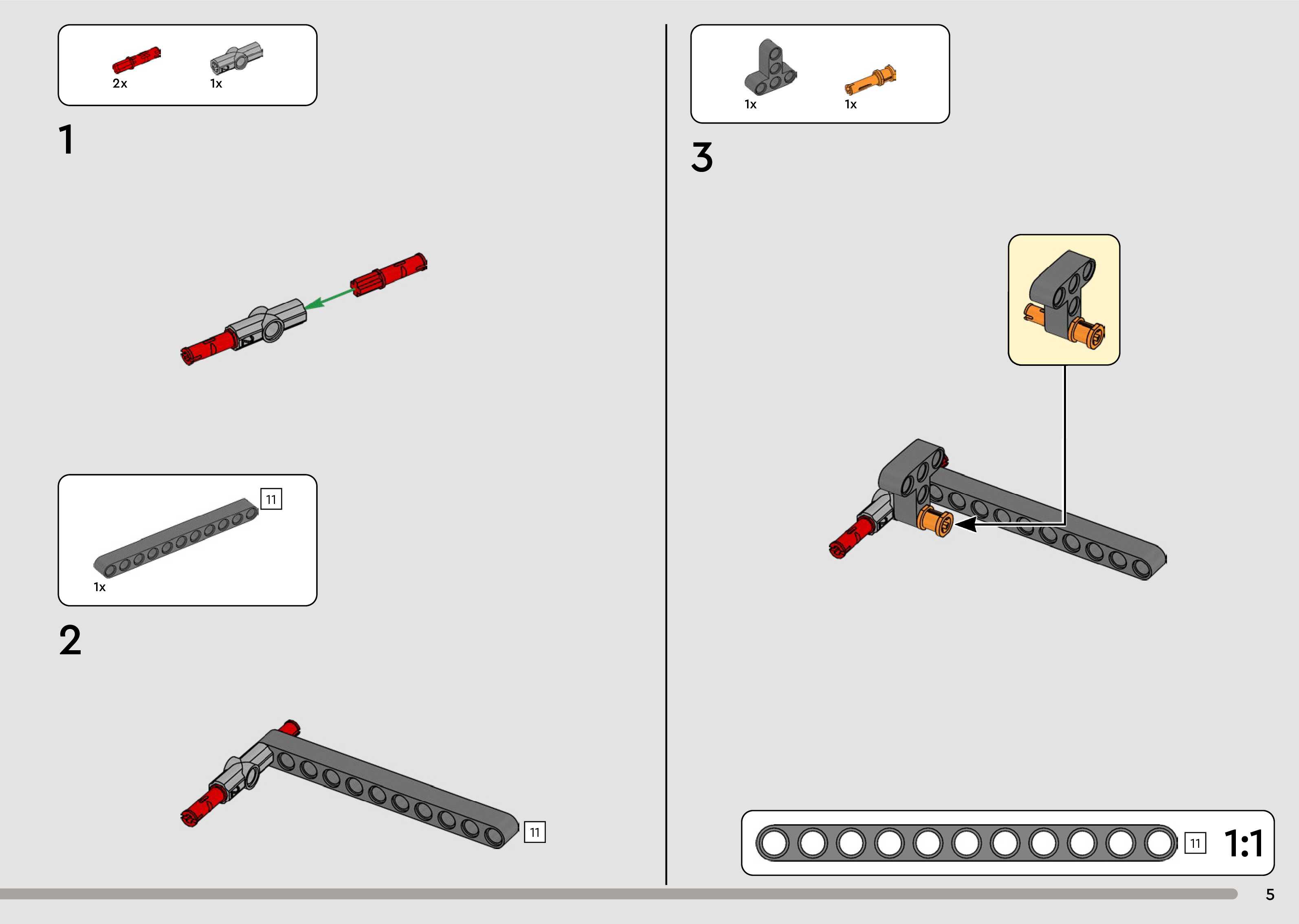 2x
1x
1

11
1x
2

11

1x
1x
3

11
1:1

5