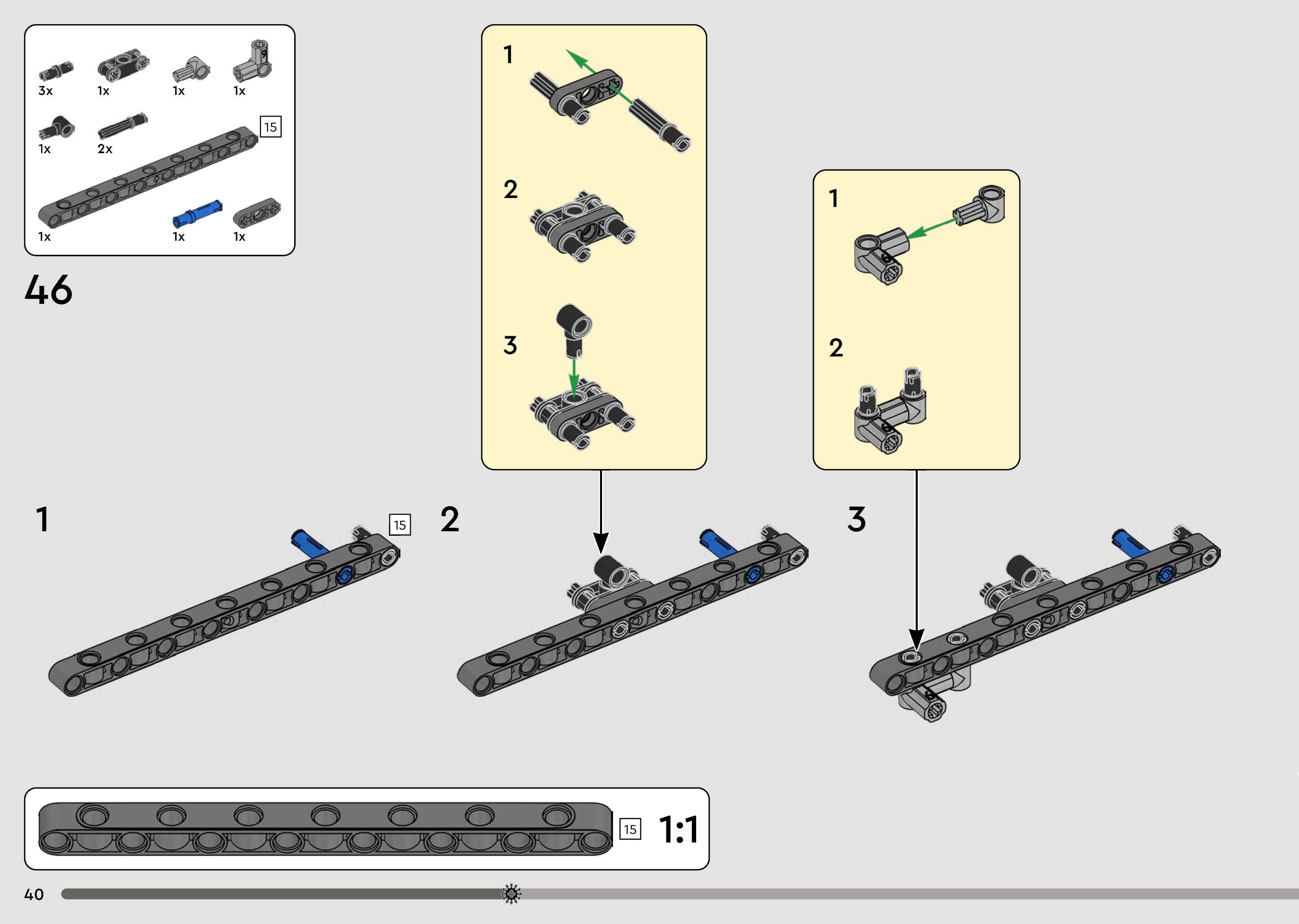 3x
1x
1x
1x
1x
2x
15
1x
1x
1x

46

1
2
3

1
2

1
15
2
3

15
1:1

40