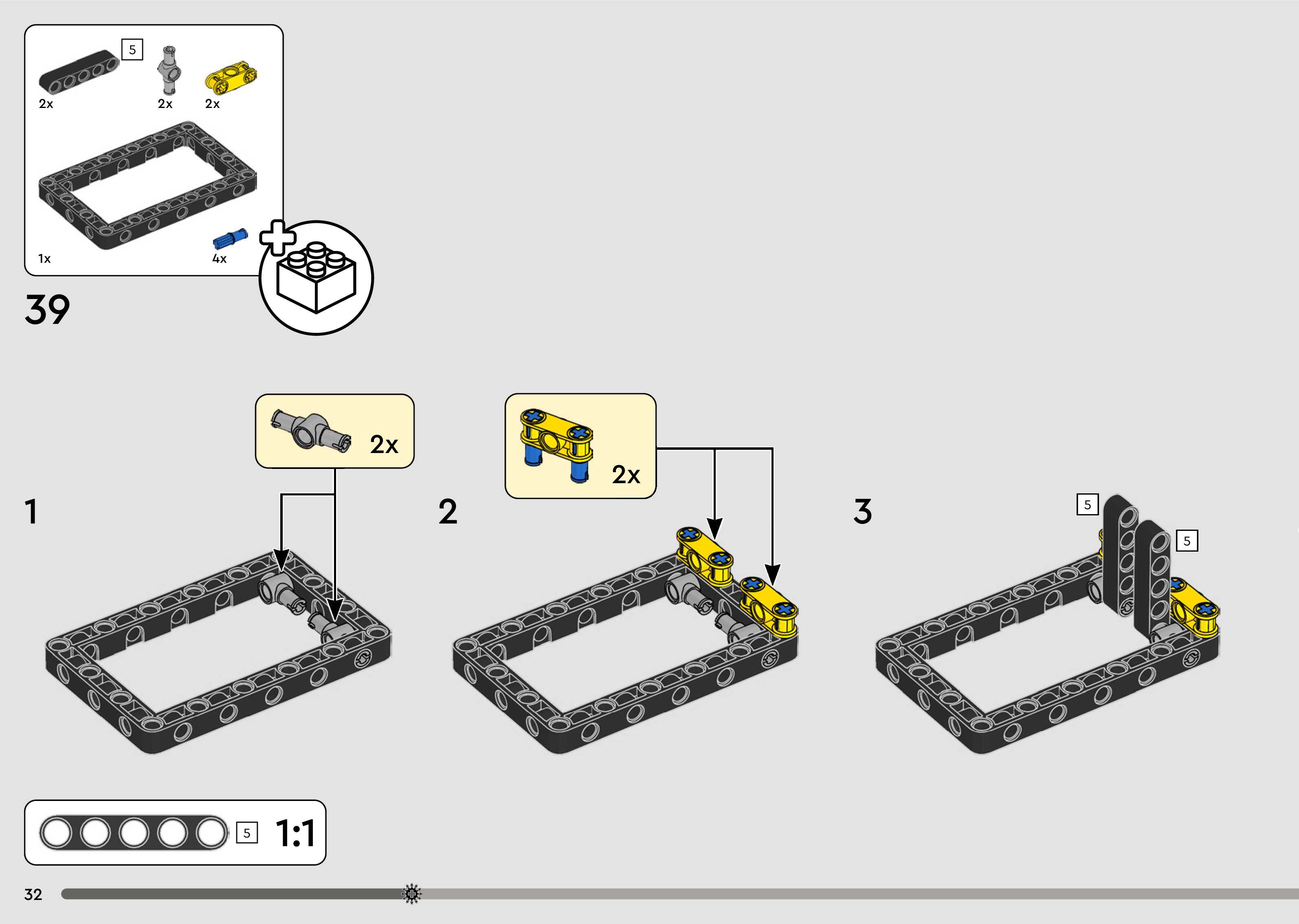 5
2x
2x
2x
1x
4x
39
2x
2x
1
2
3
5
5
5
1:1
32