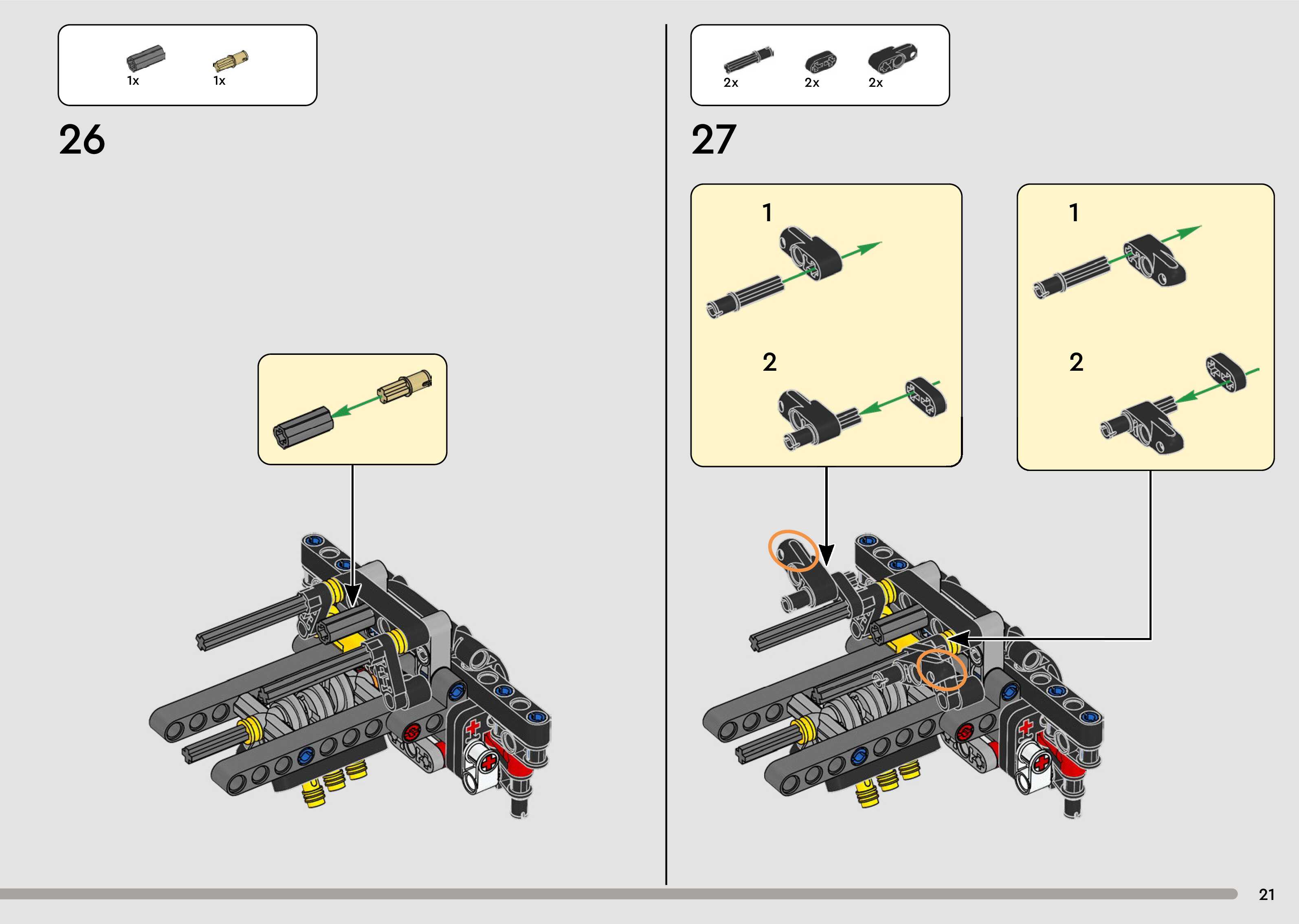 1x 1x

26

2x 2x 2x

27

1

2

1

2

21