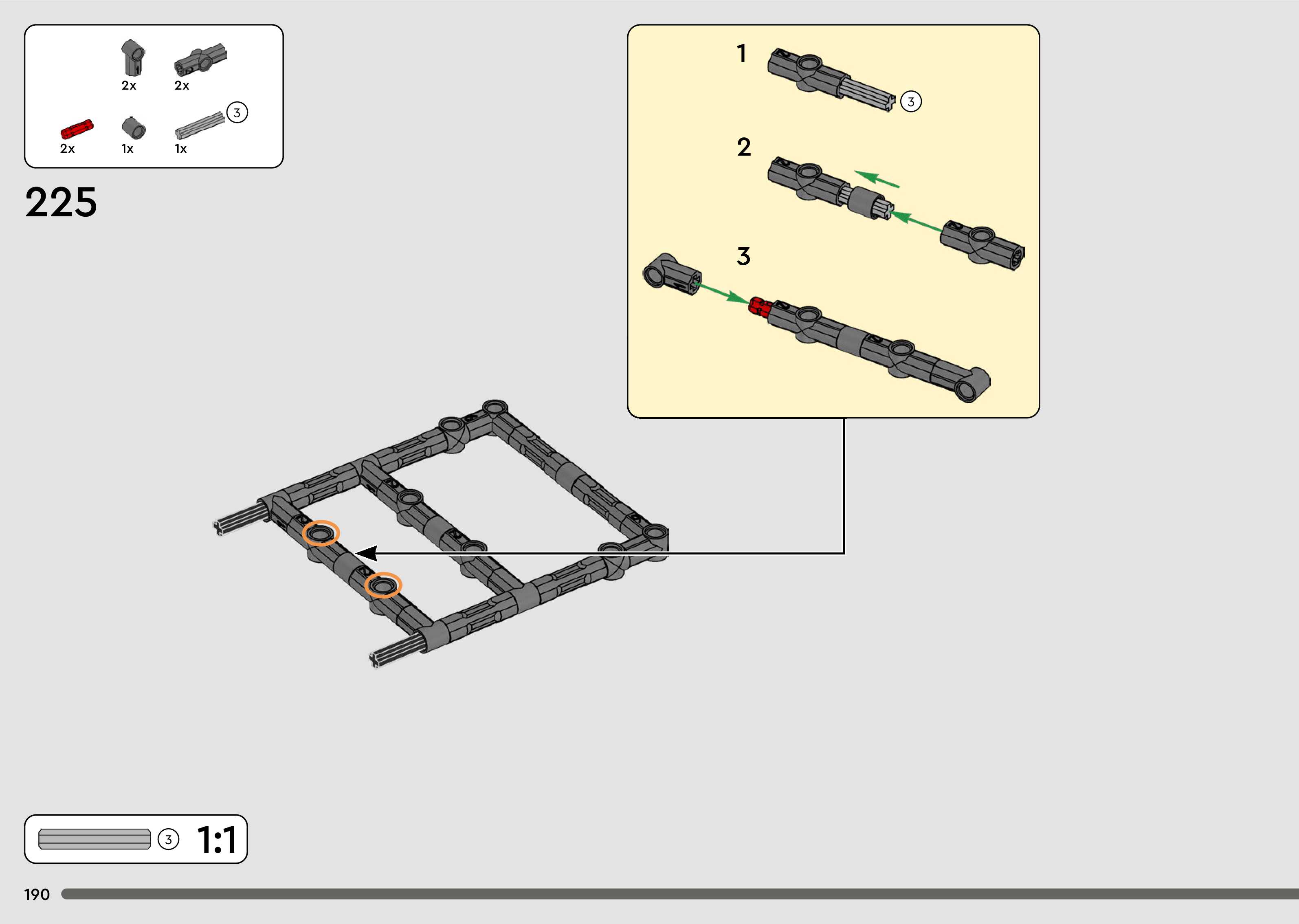 2x
2x
3
2x
1x
1x

225

1
3
2
3

3
1:1

190