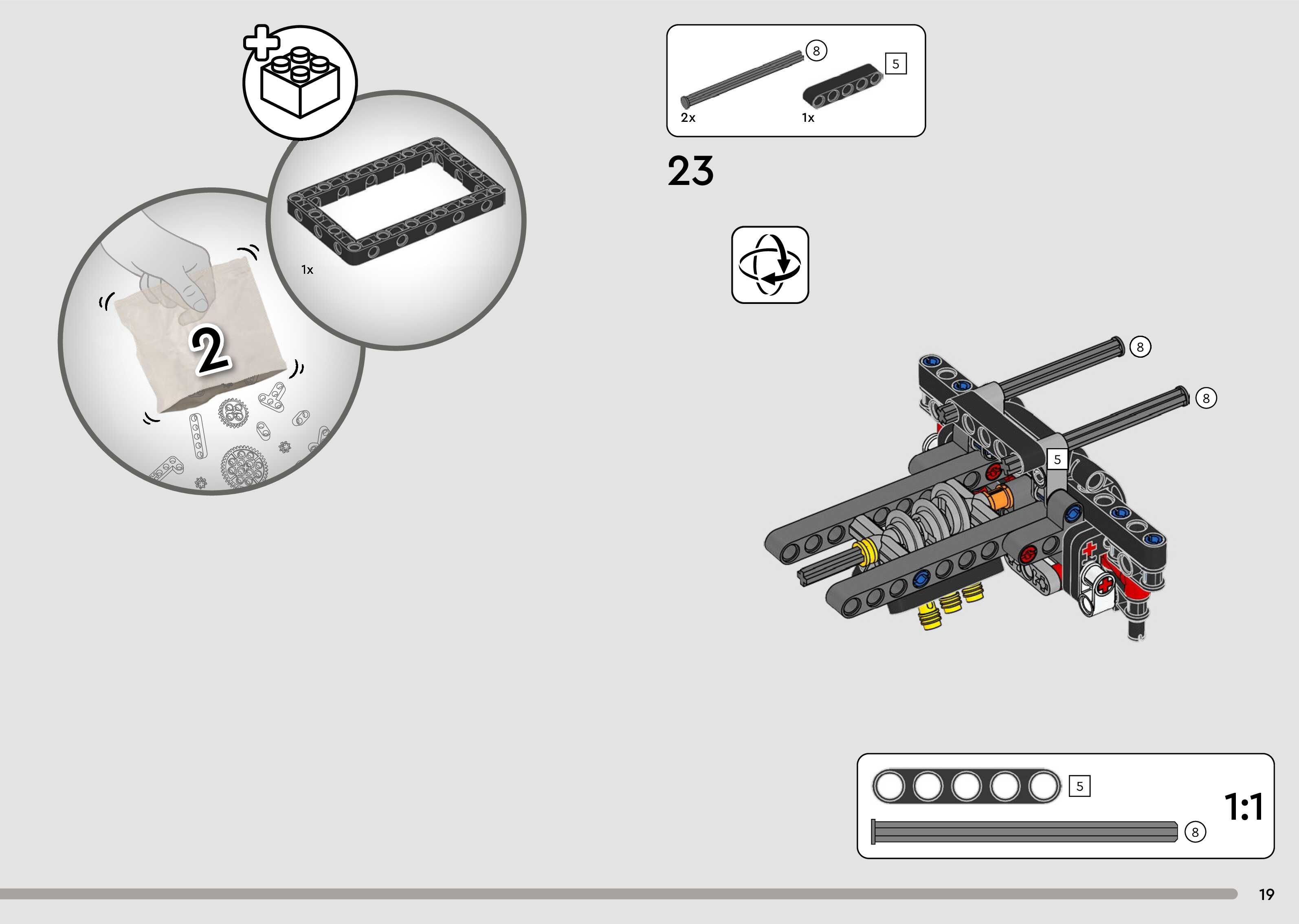 1x

2

8

5

2x

1x

23

8

8

5

5

8

1:1

19