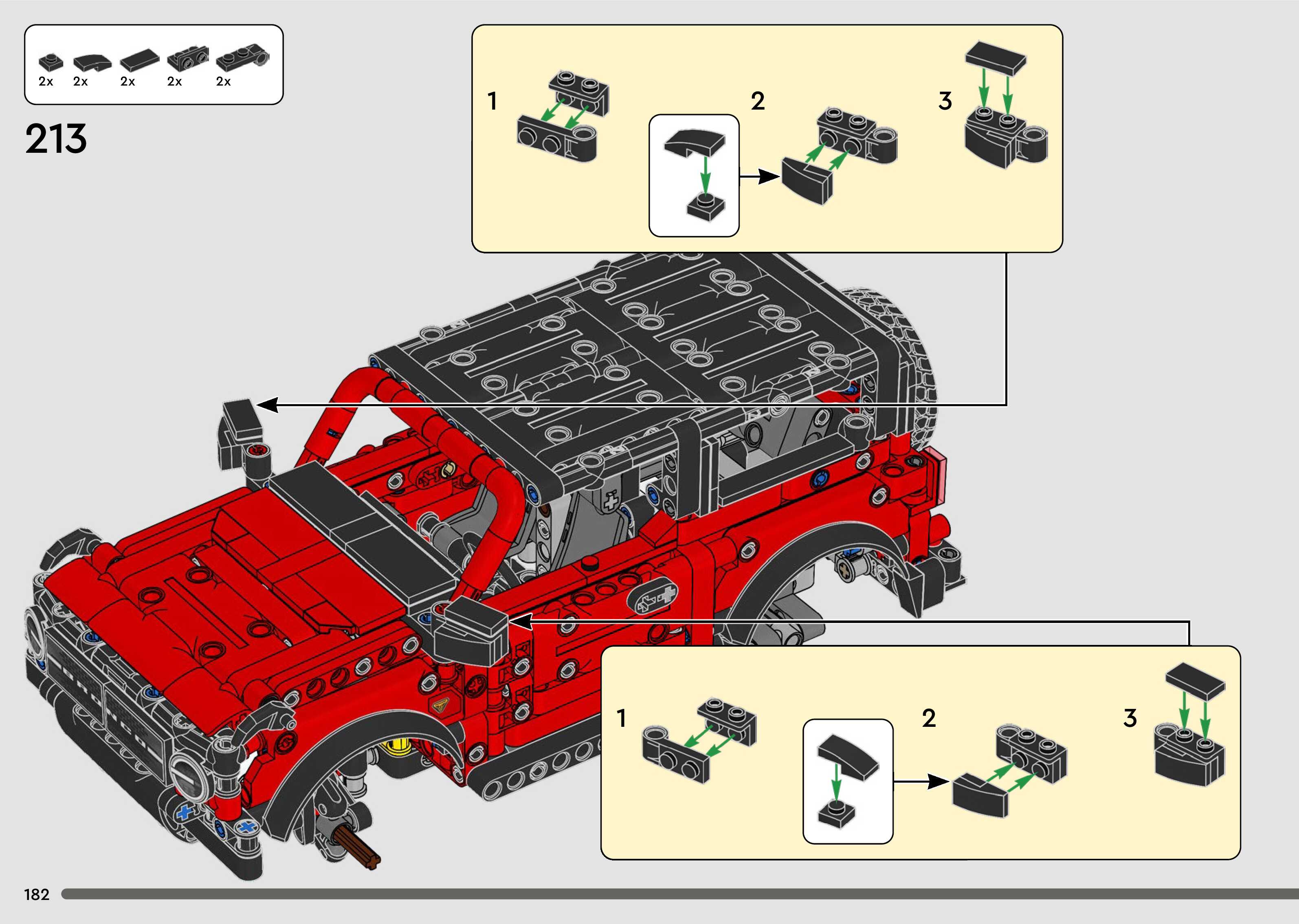 2x 2x 2x 2x 2x

213

1

2

3

1

2

3

182