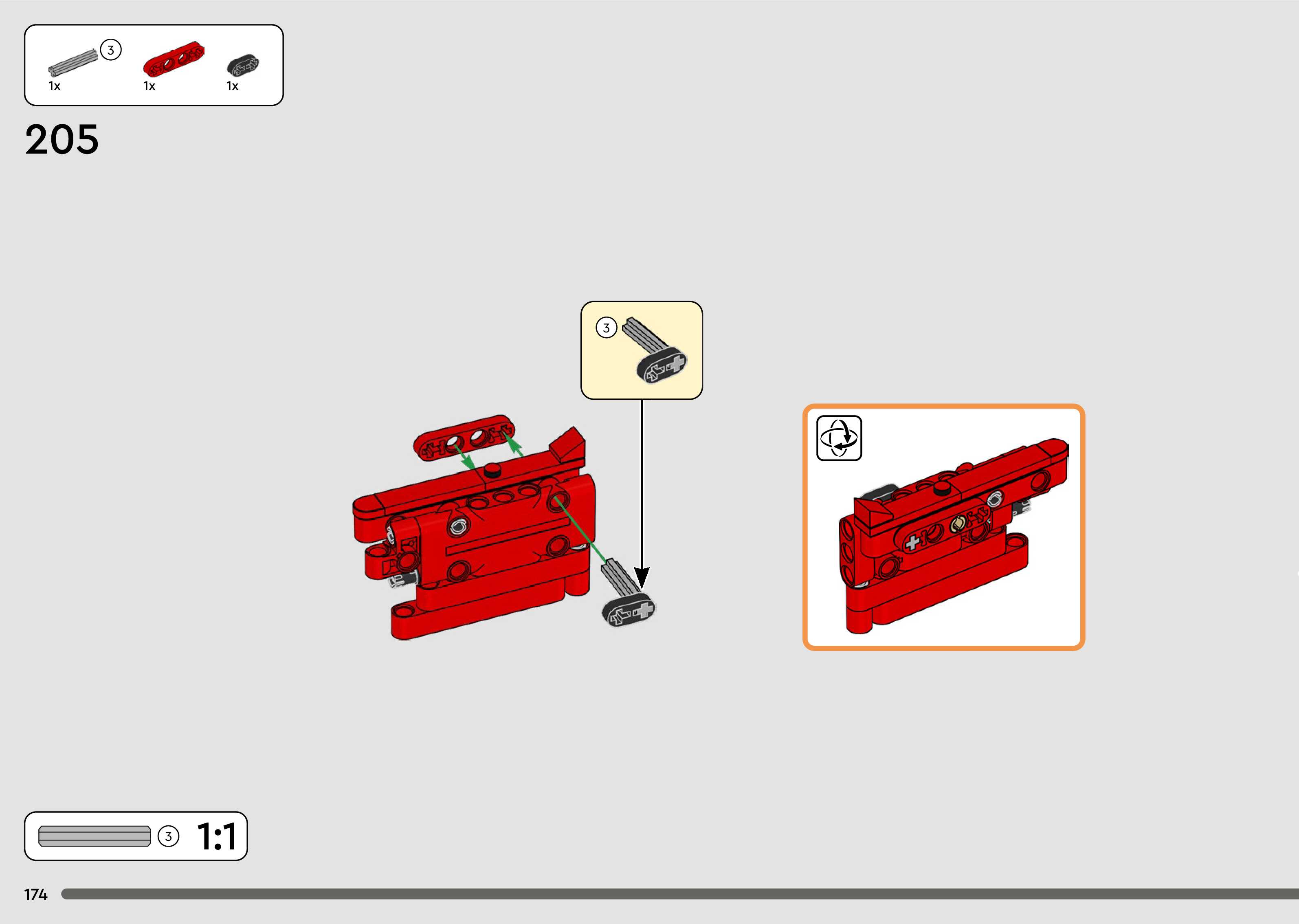 3
1x
1x
1x

205

3

3 1:1

174