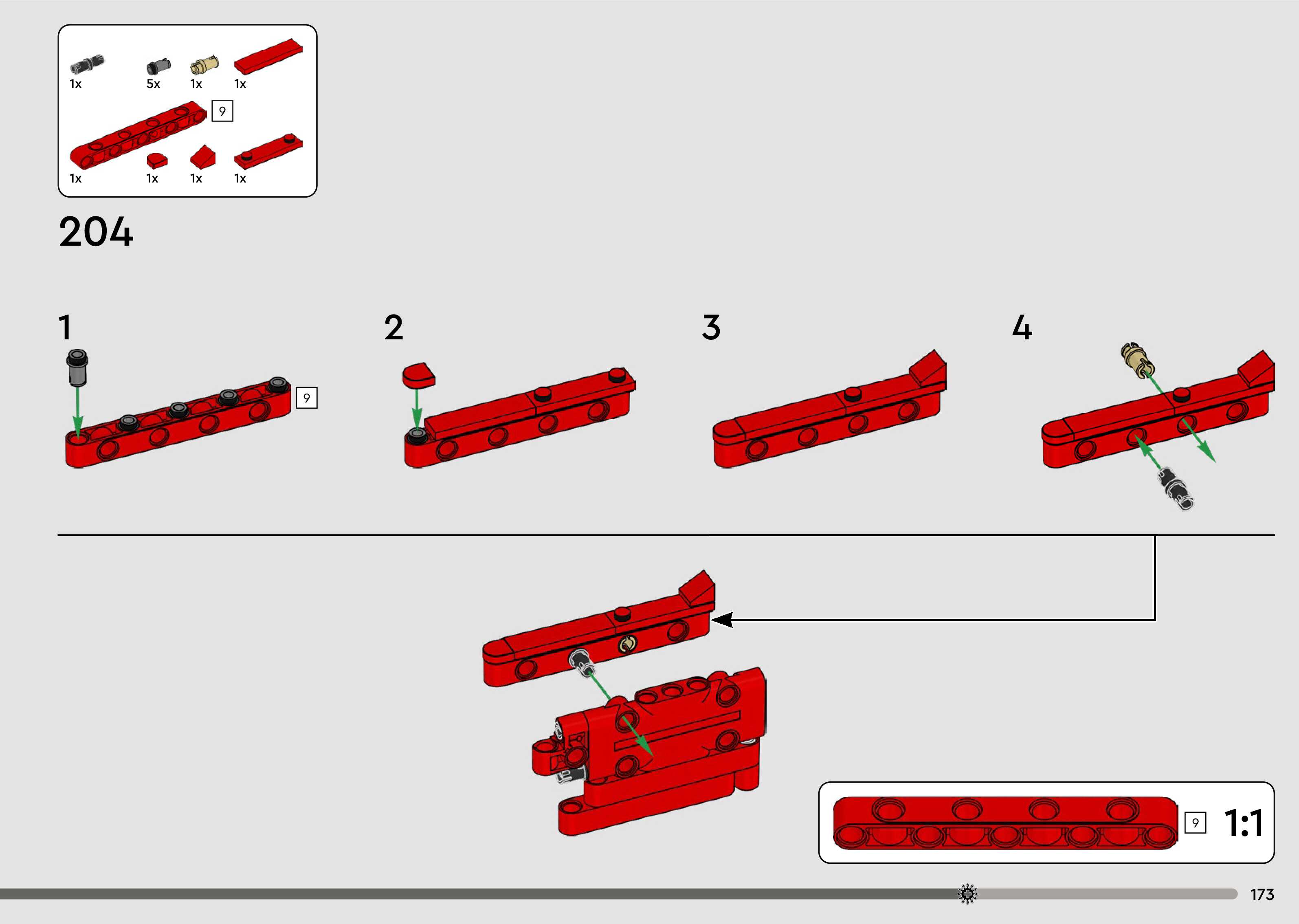 1x 5x 1x 1x

9

1x 1x 1x 1x

204

1

9

2

3

4

9 1:1

173