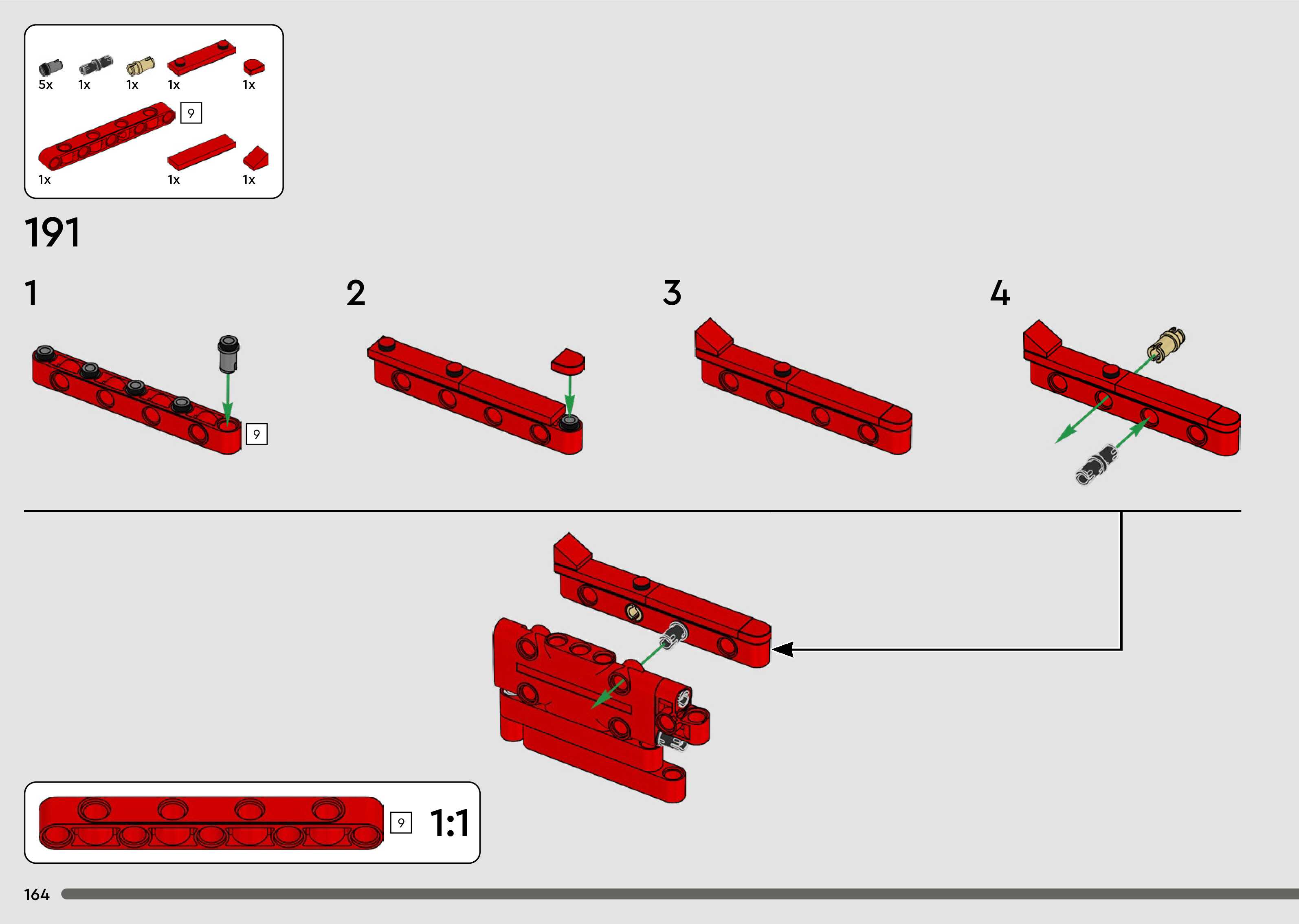 5x 1x 1x 1x 1x

9

1x 1x 1x

191

1

9

2

3

4

9 1:1

164