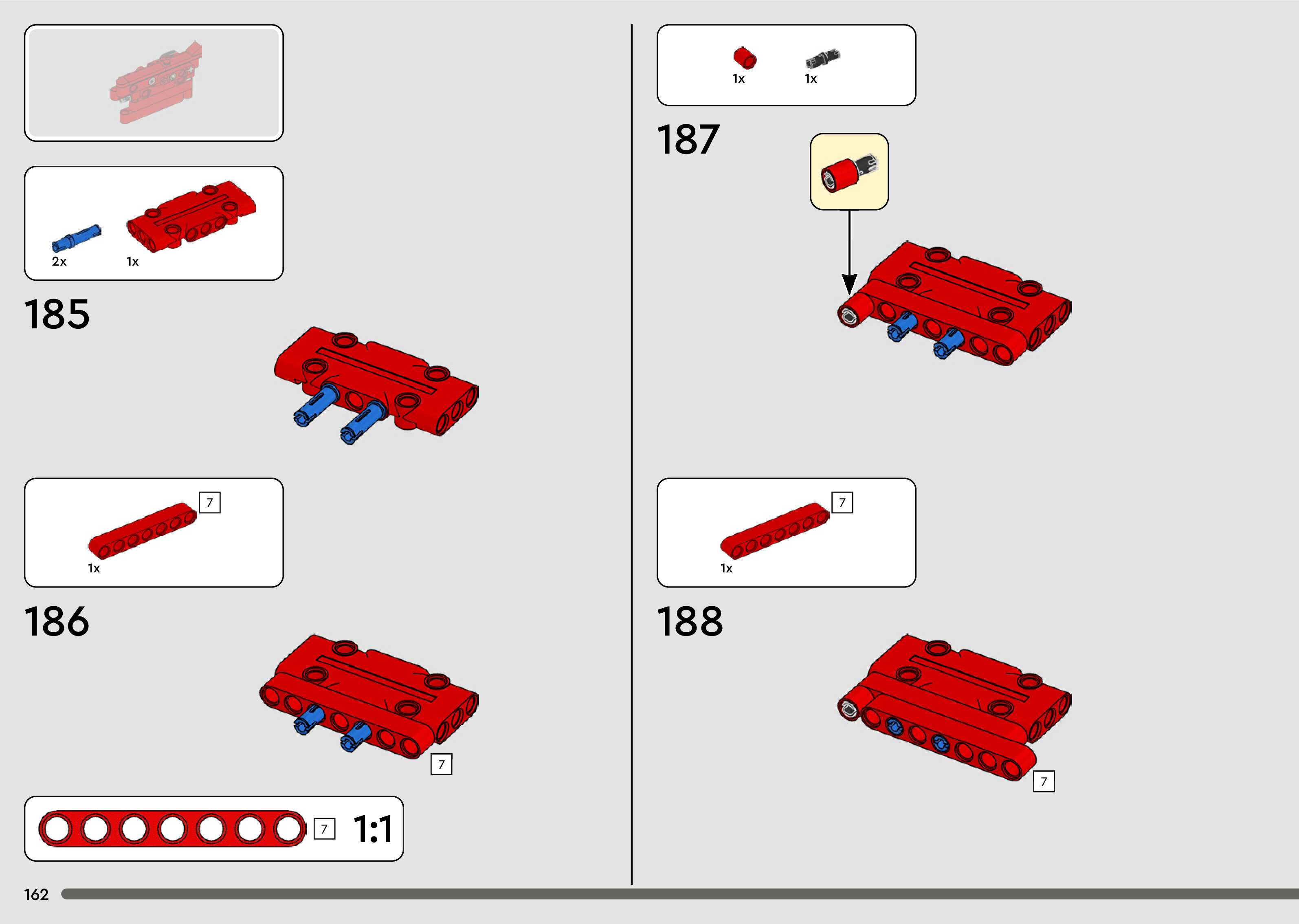 2x
1x

185

7
1x

186

7

7
1:1

1x
1x

187

7
1x

188

7

162