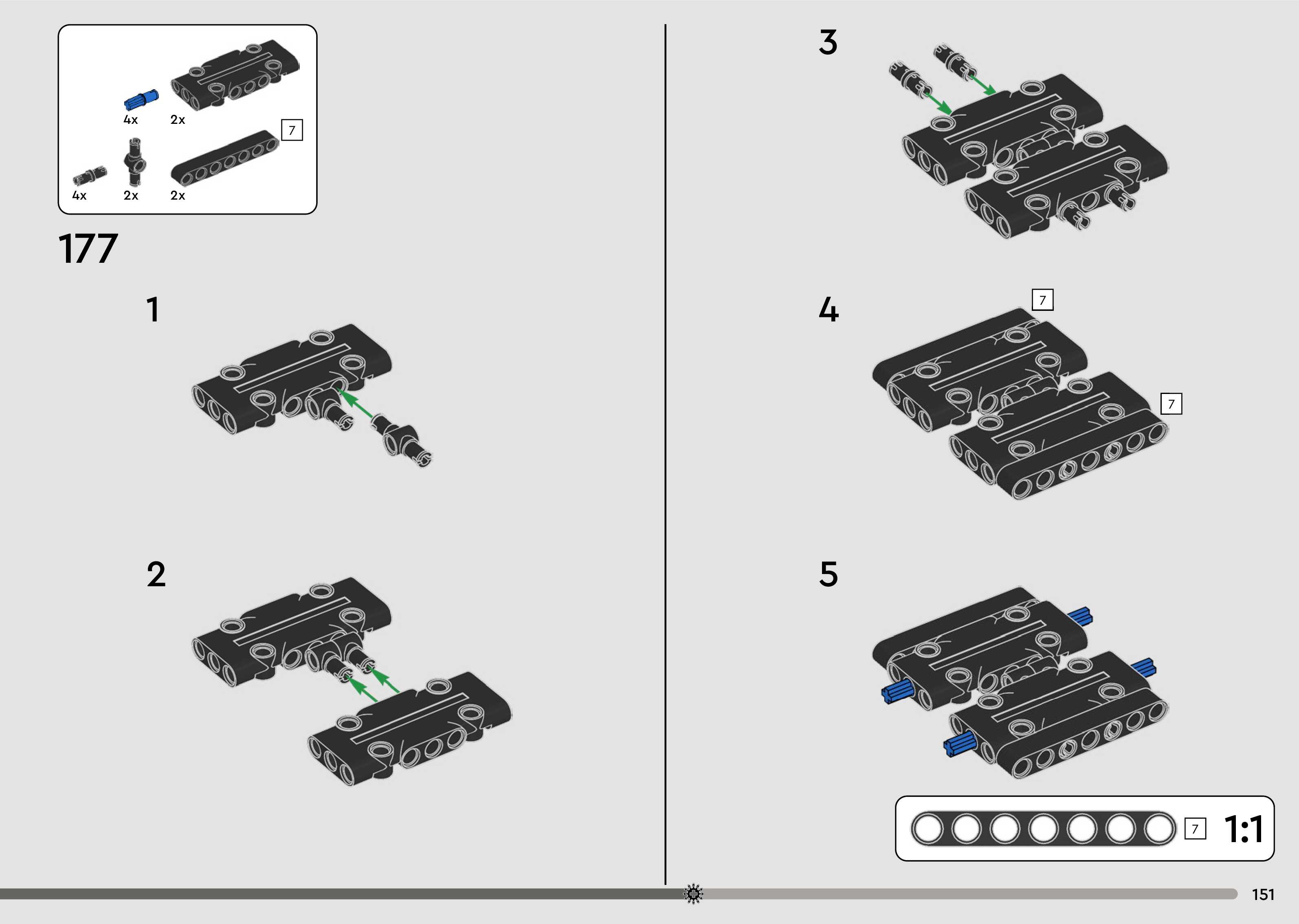 4x 2x

7

4x 2x 2x

177

1

2

3

4

7

7

5

7 1:1

151