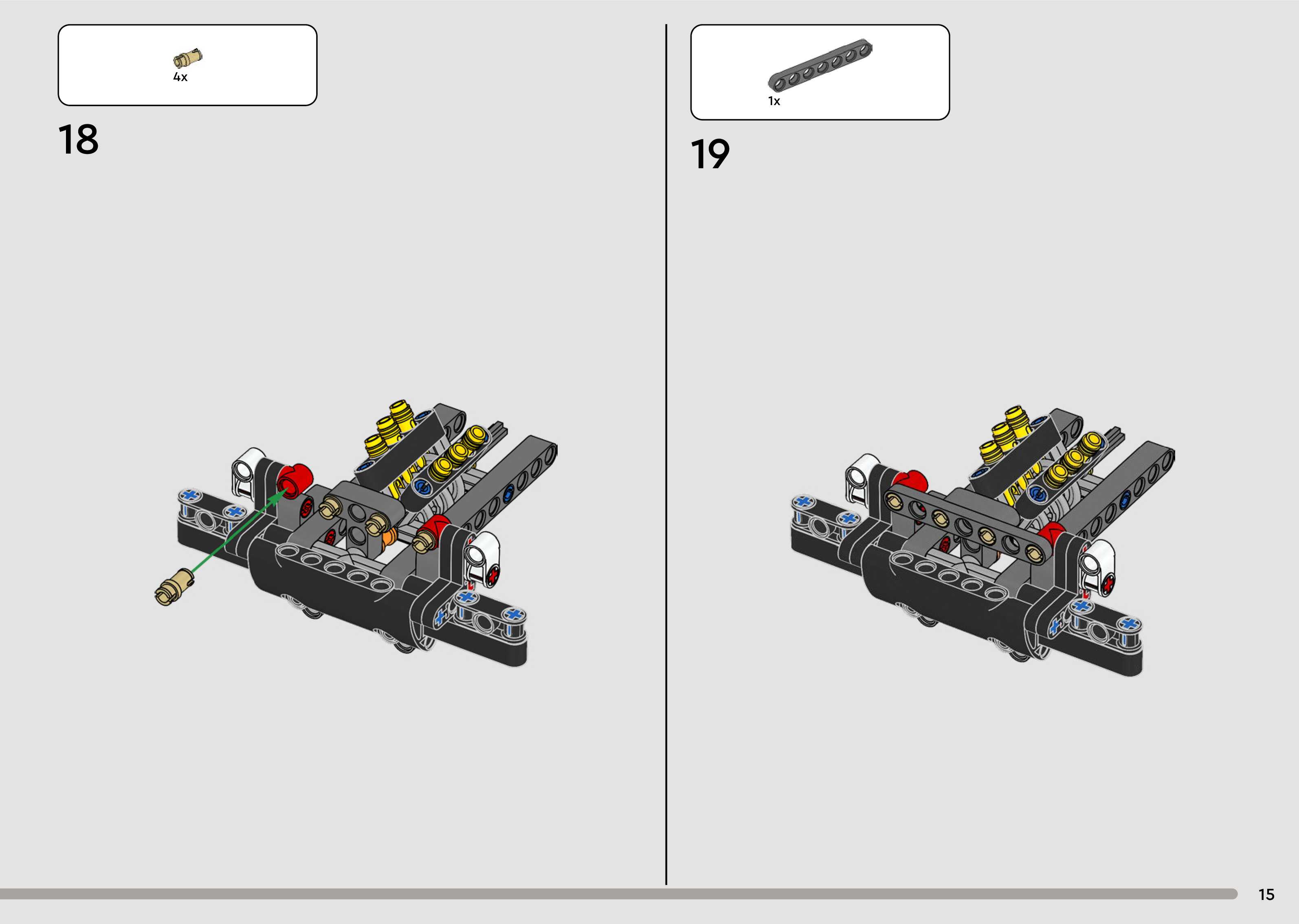 4x

18

1x

19

15