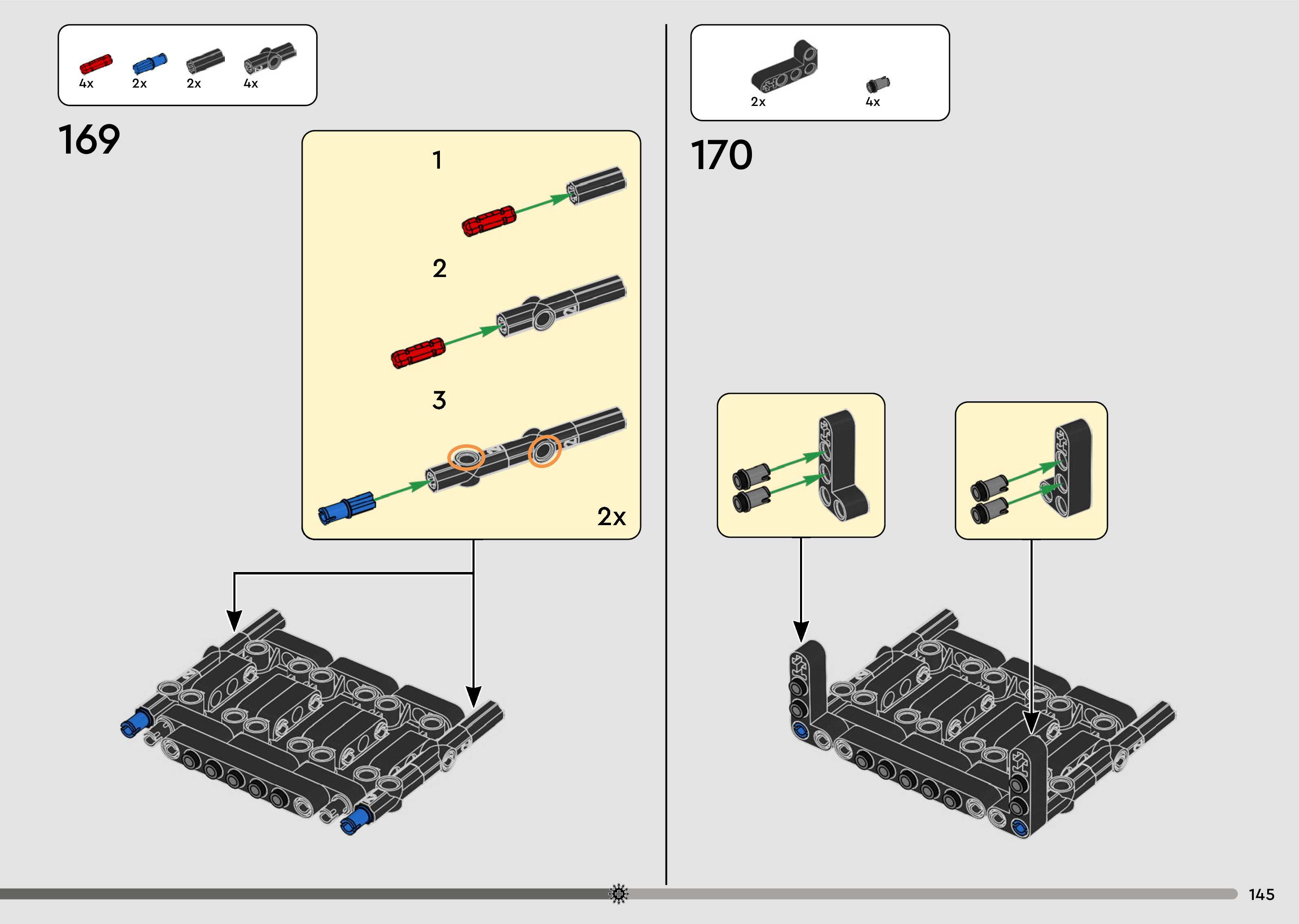 4x 2x 2x 4x

169

1

2

3

2x

2x 4x

170

145