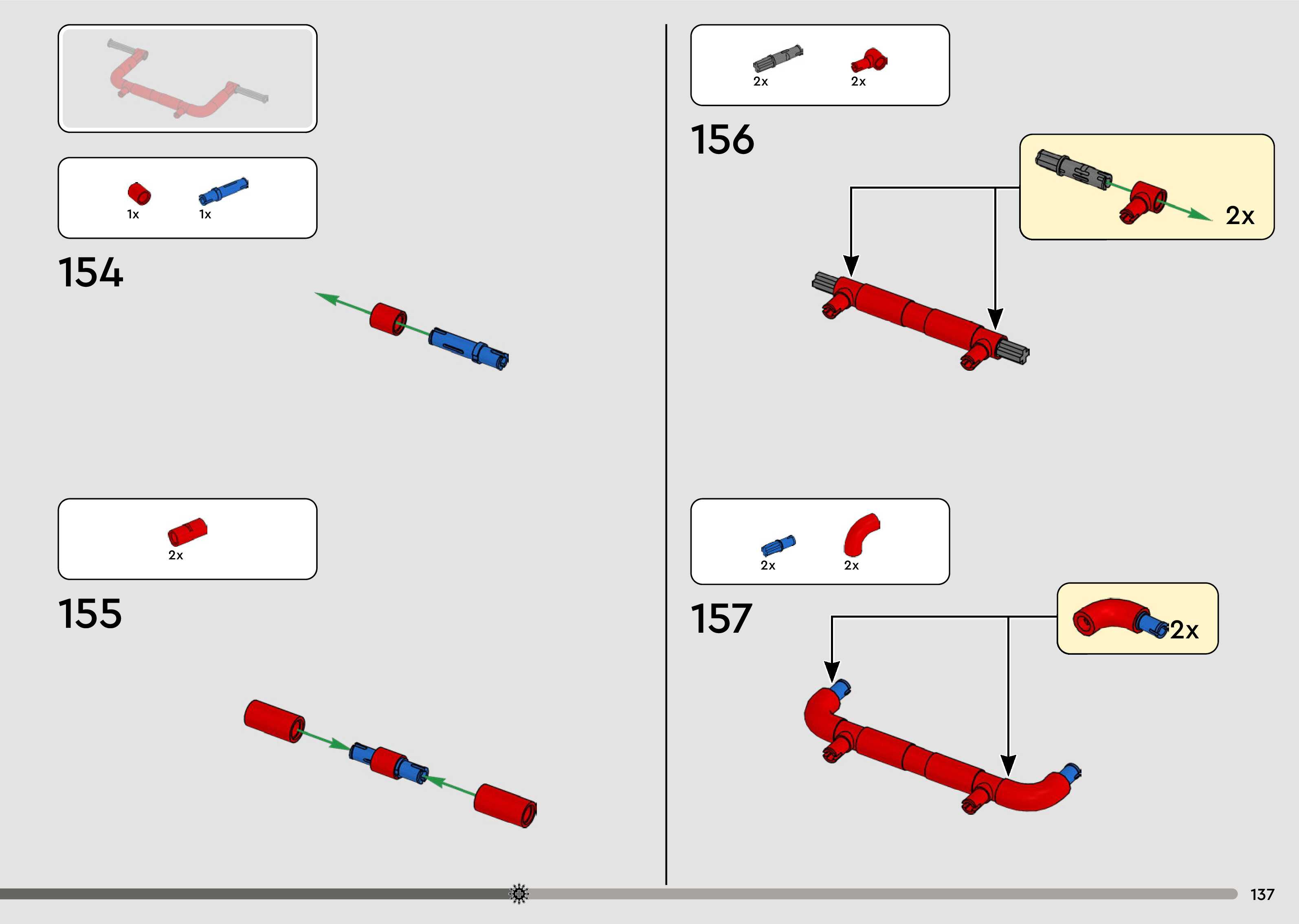 1x 1x

154

2x

155

2x 2x

156

2x

2x 2x

157

2x

137