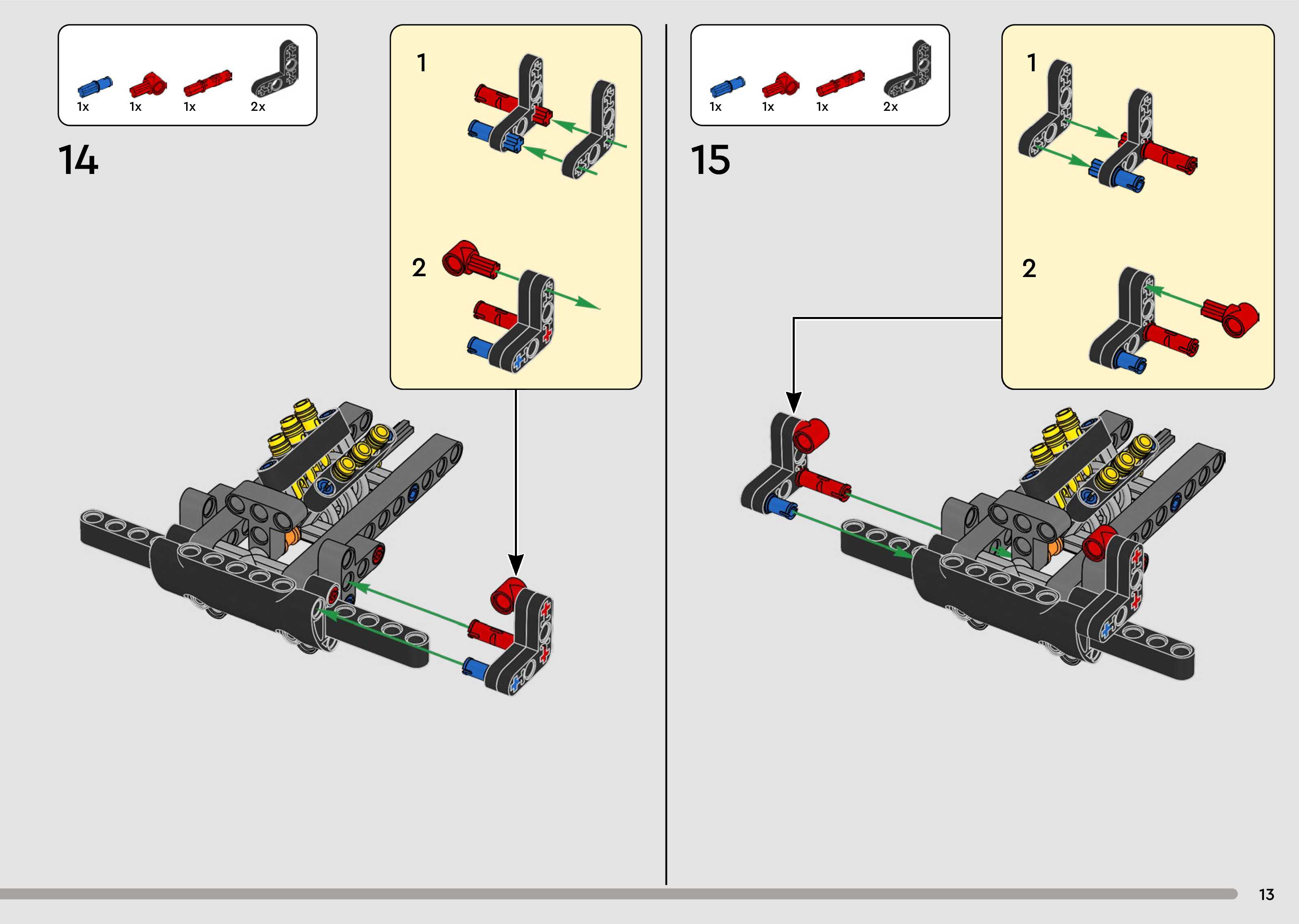 1x 1x 1x 2x

14

1

2

1x 1x 1x 2x

15

1

2

13