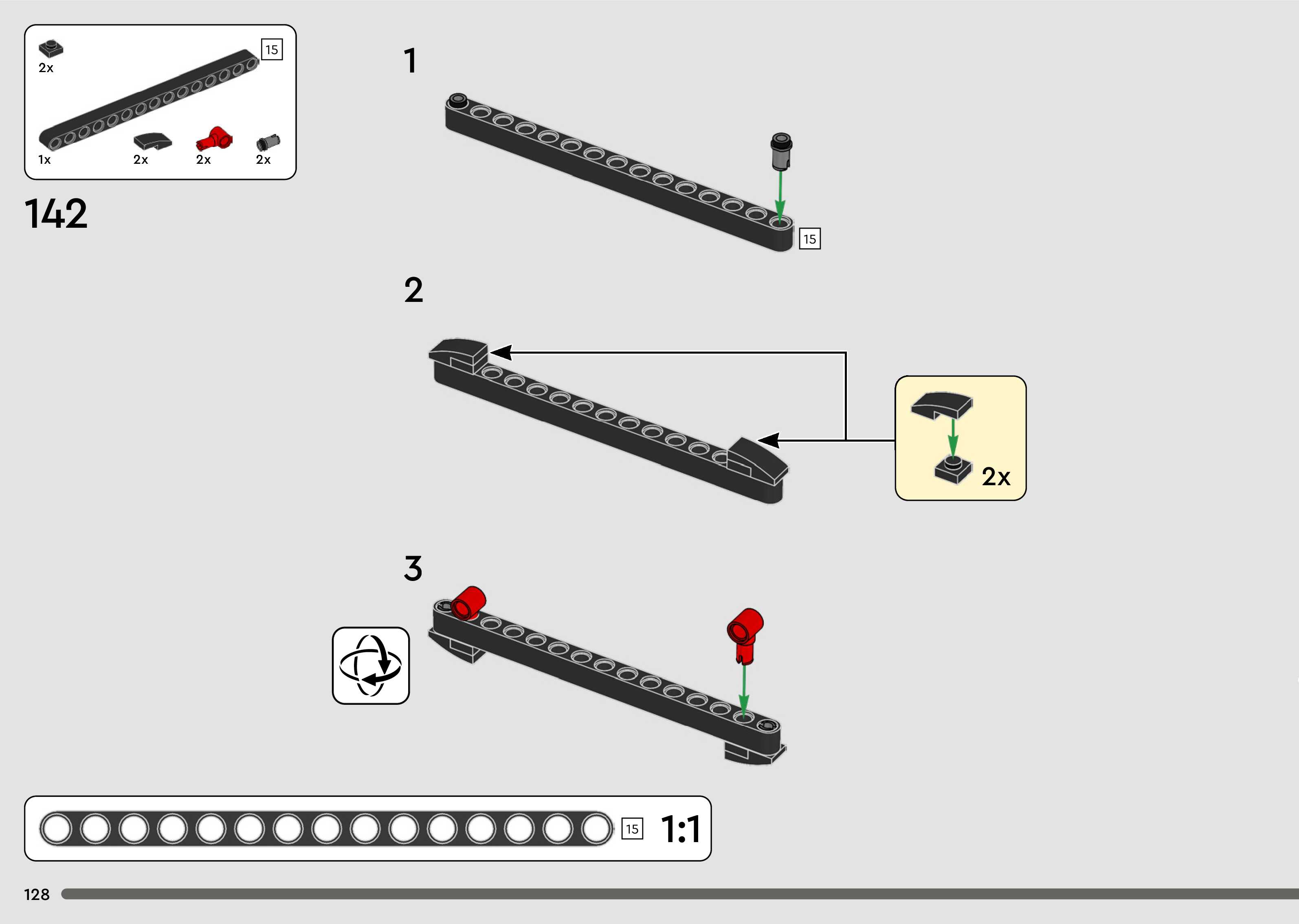 2x

15

1x

2x

2x

2x

142

1

15

2

2x

3

15

1:1

128