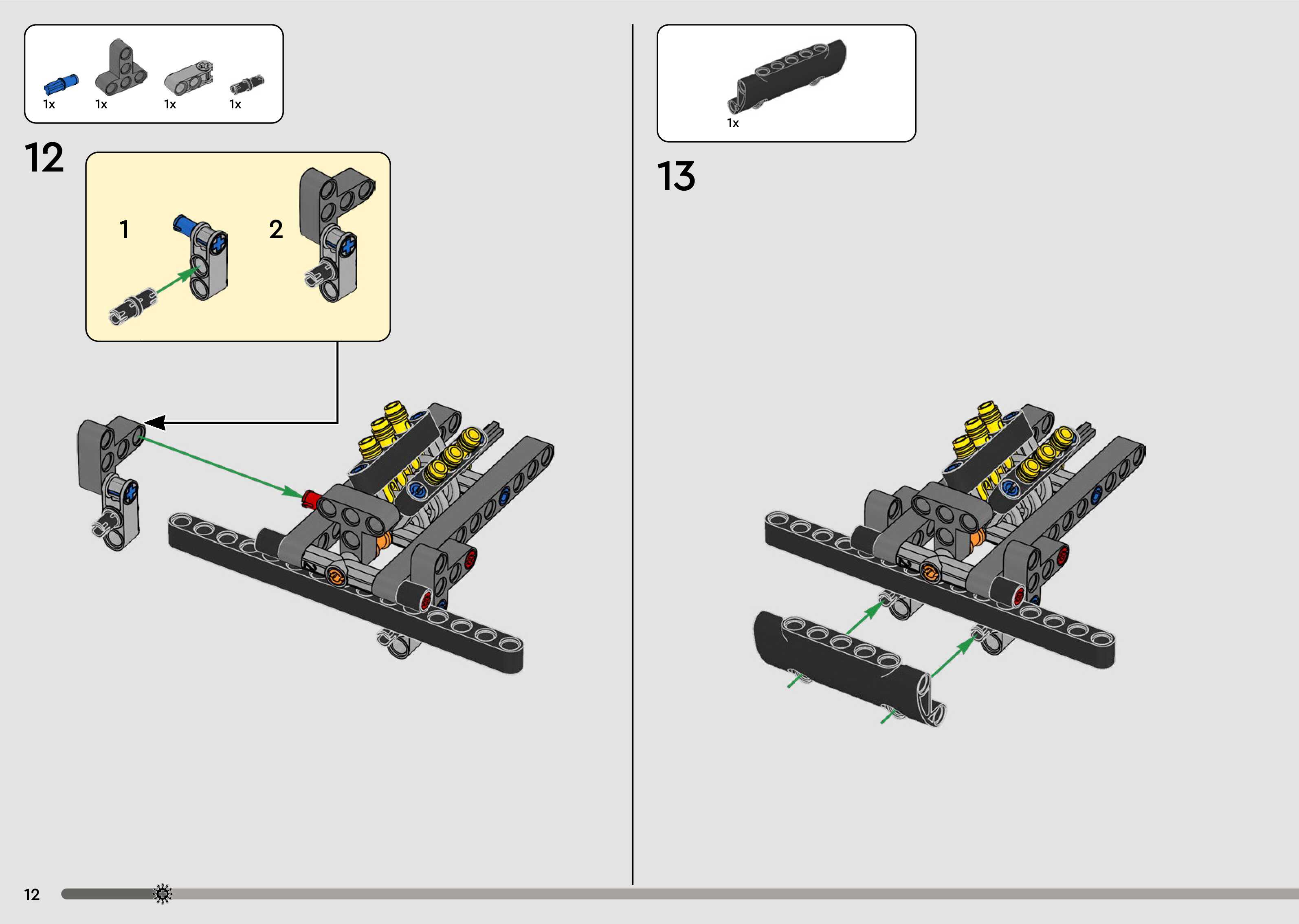 1x 1x 1x 1x

12

1

2

1x

13

12