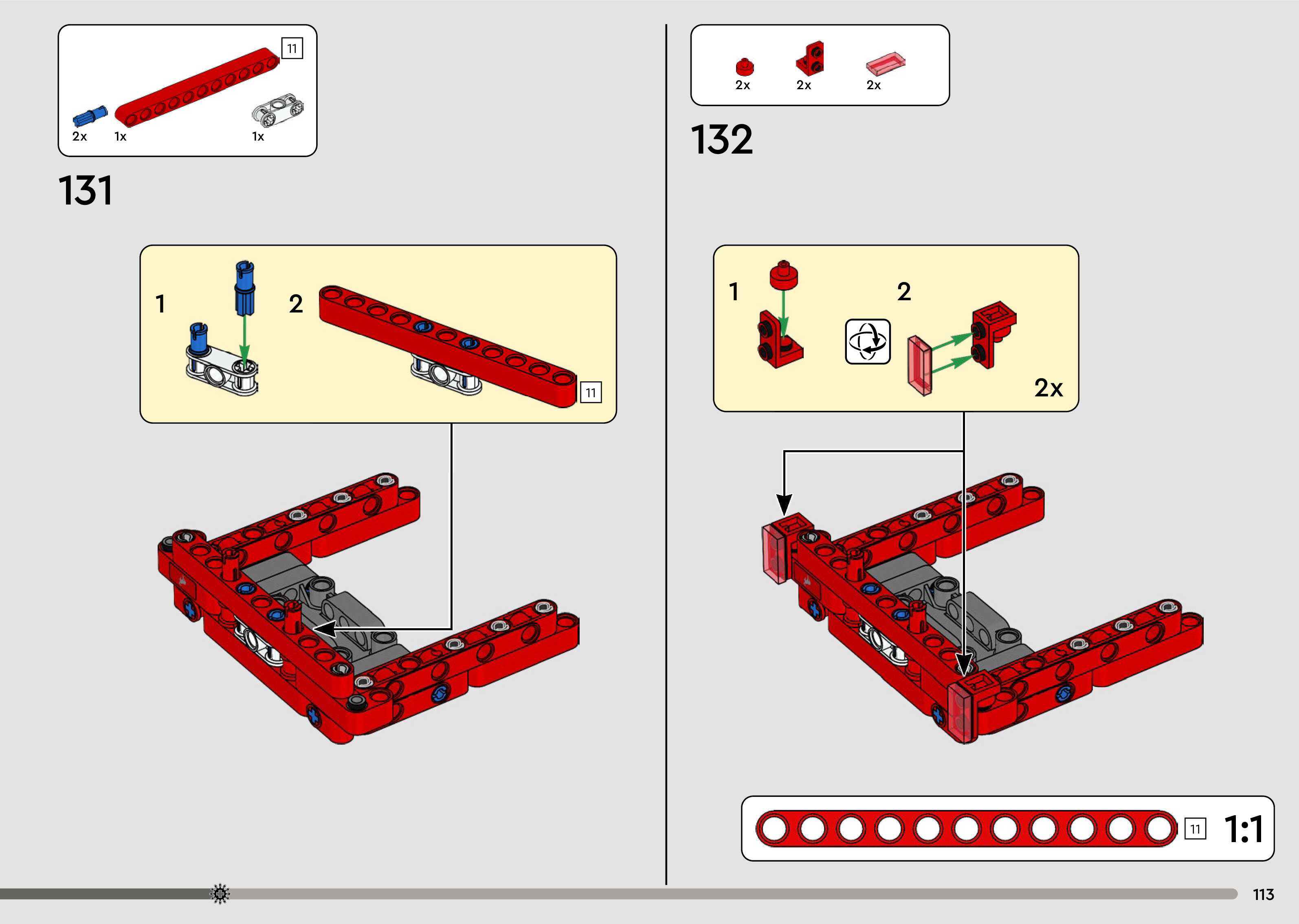 11
2x 1x 1x

131

1 2

11

2x 2x 2x

132

1 2

2x

11 1:1

113