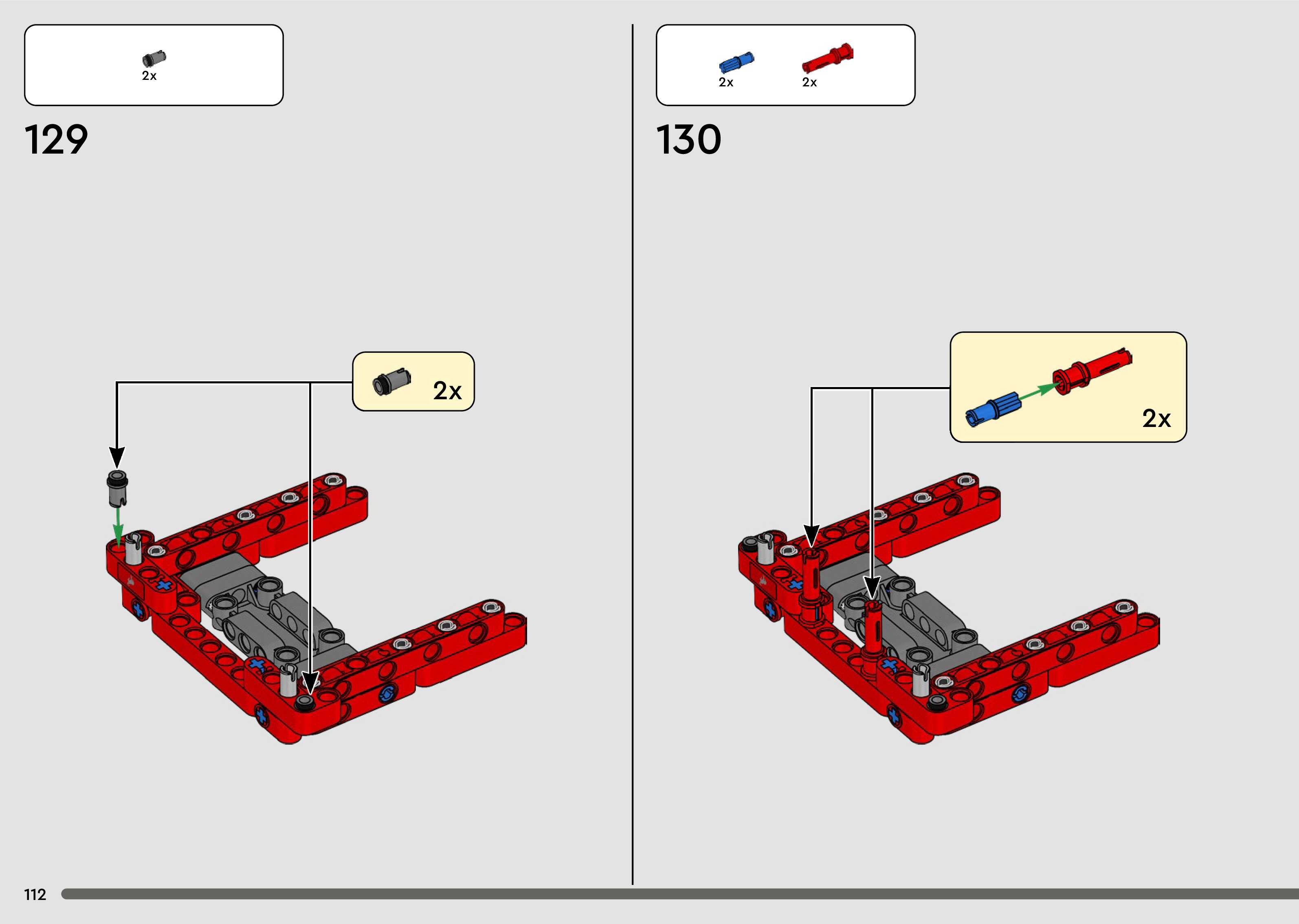 2x

129

2x

2x 2x

130

2x

112