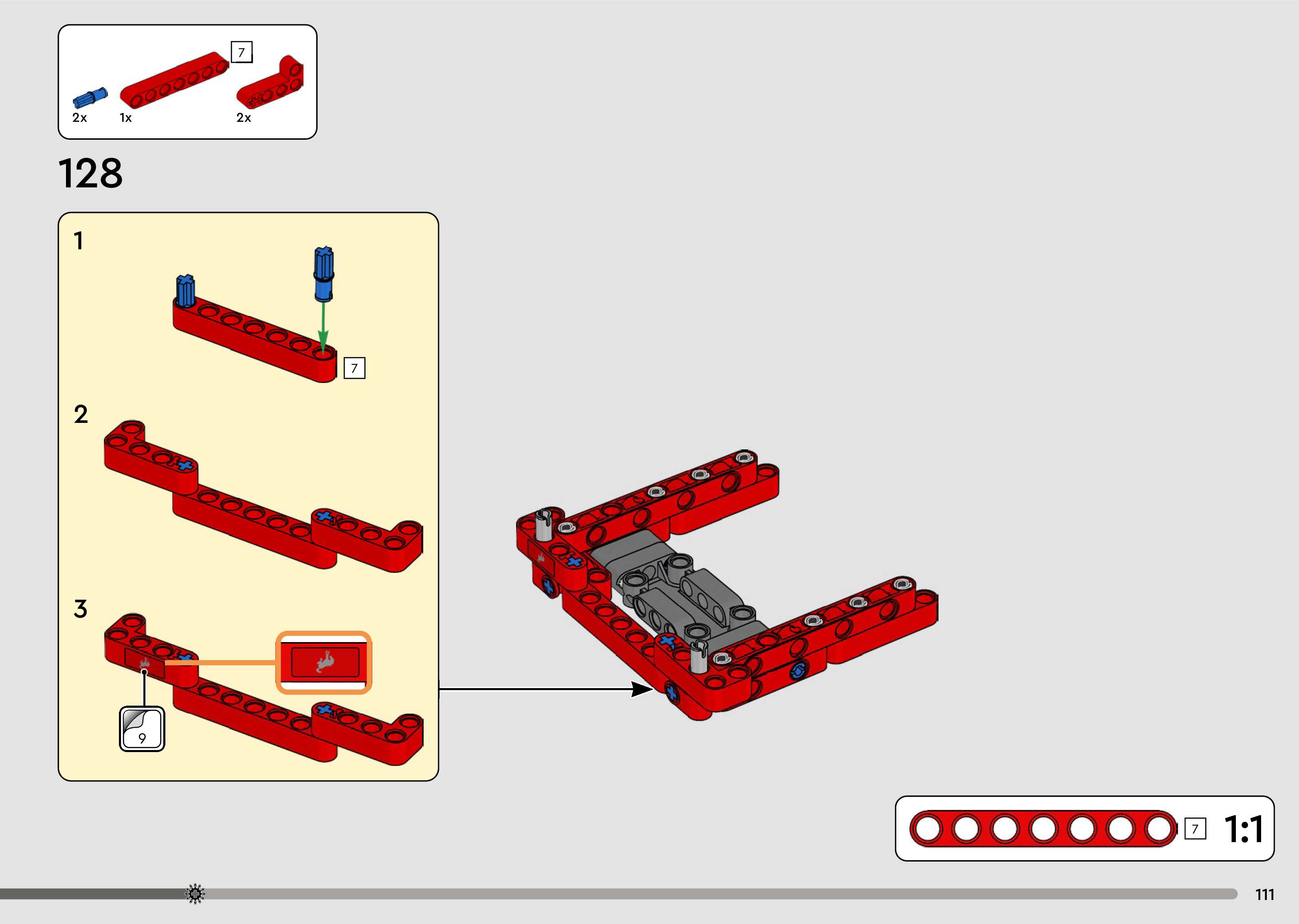 7

2x 1x 2x

128

1

7

2

3

9

7 1:1

111