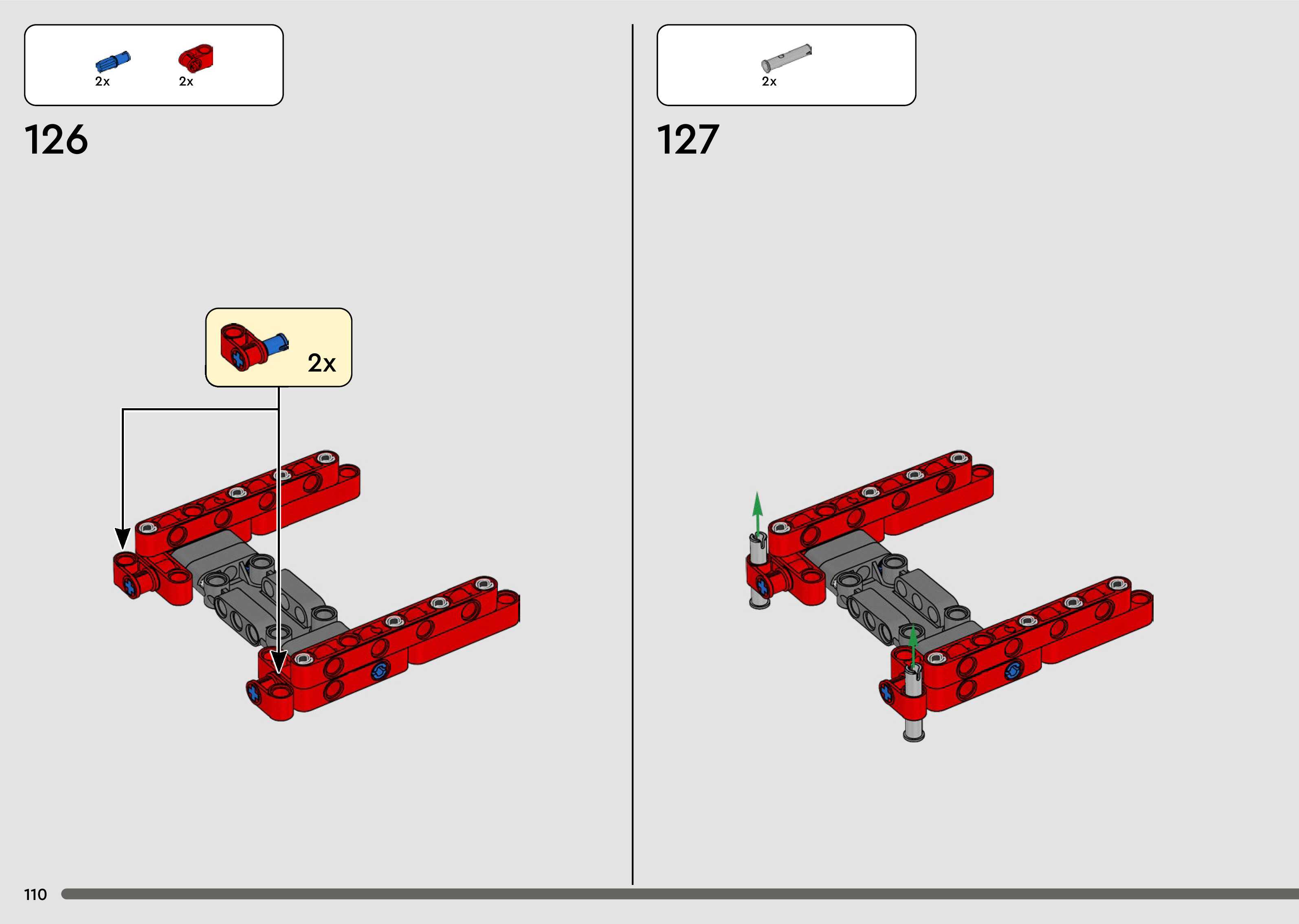 2x 2x

126

2x

2x

127

110