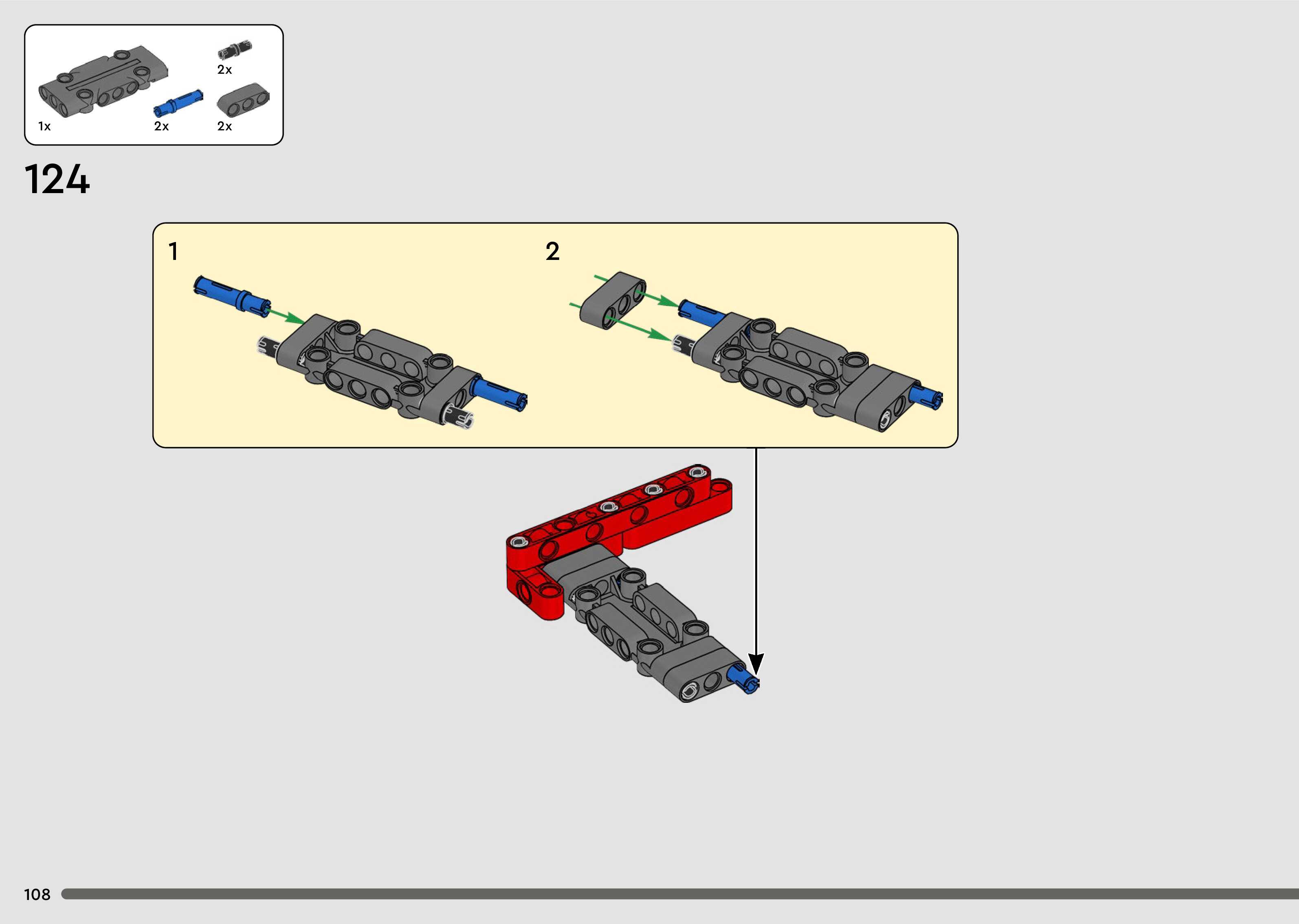 2x

1x 2x 2x

124

1

2

108