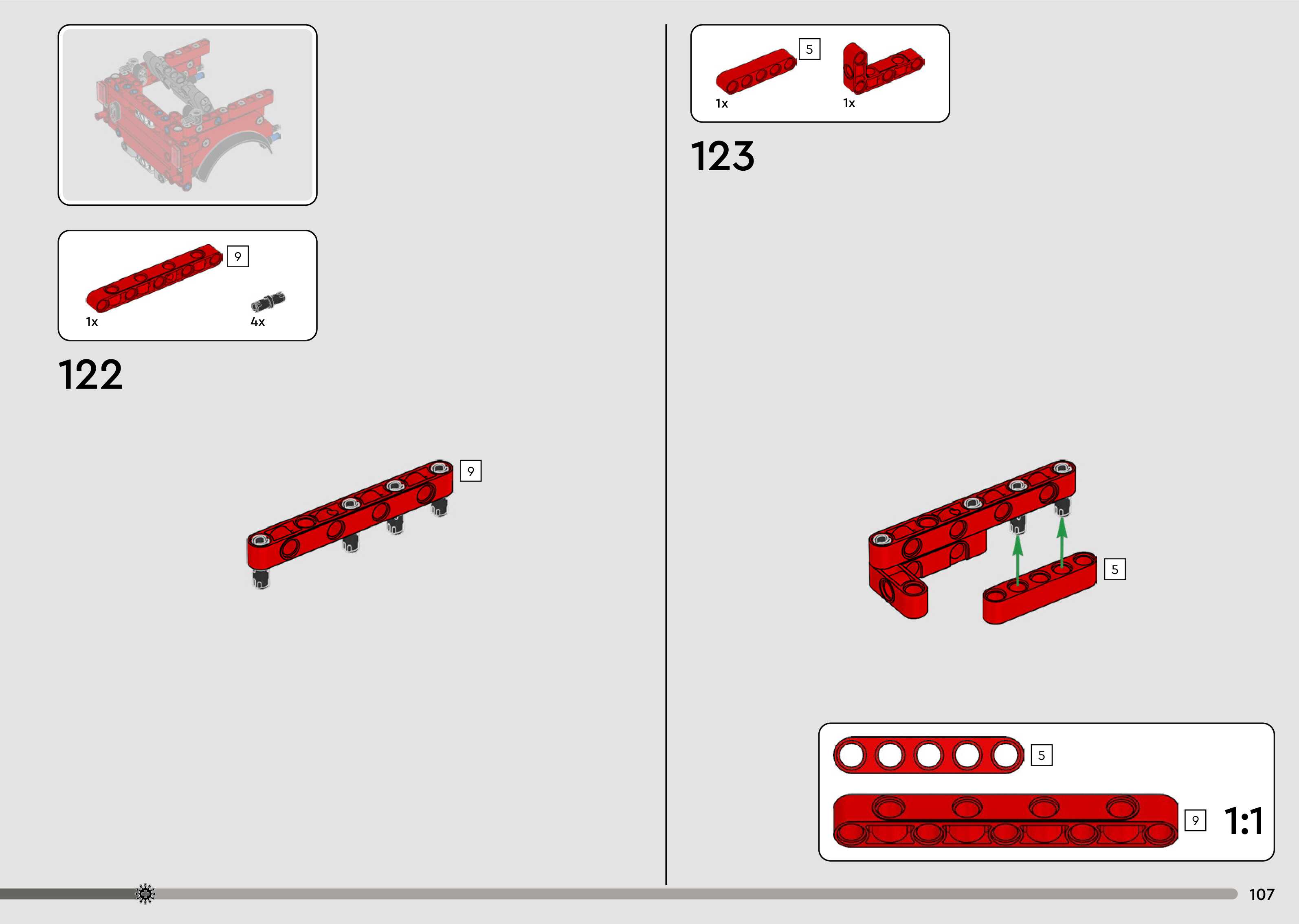 9

1x

4x

122

9

5

1x

1x

123

5

5

9

1:1

107