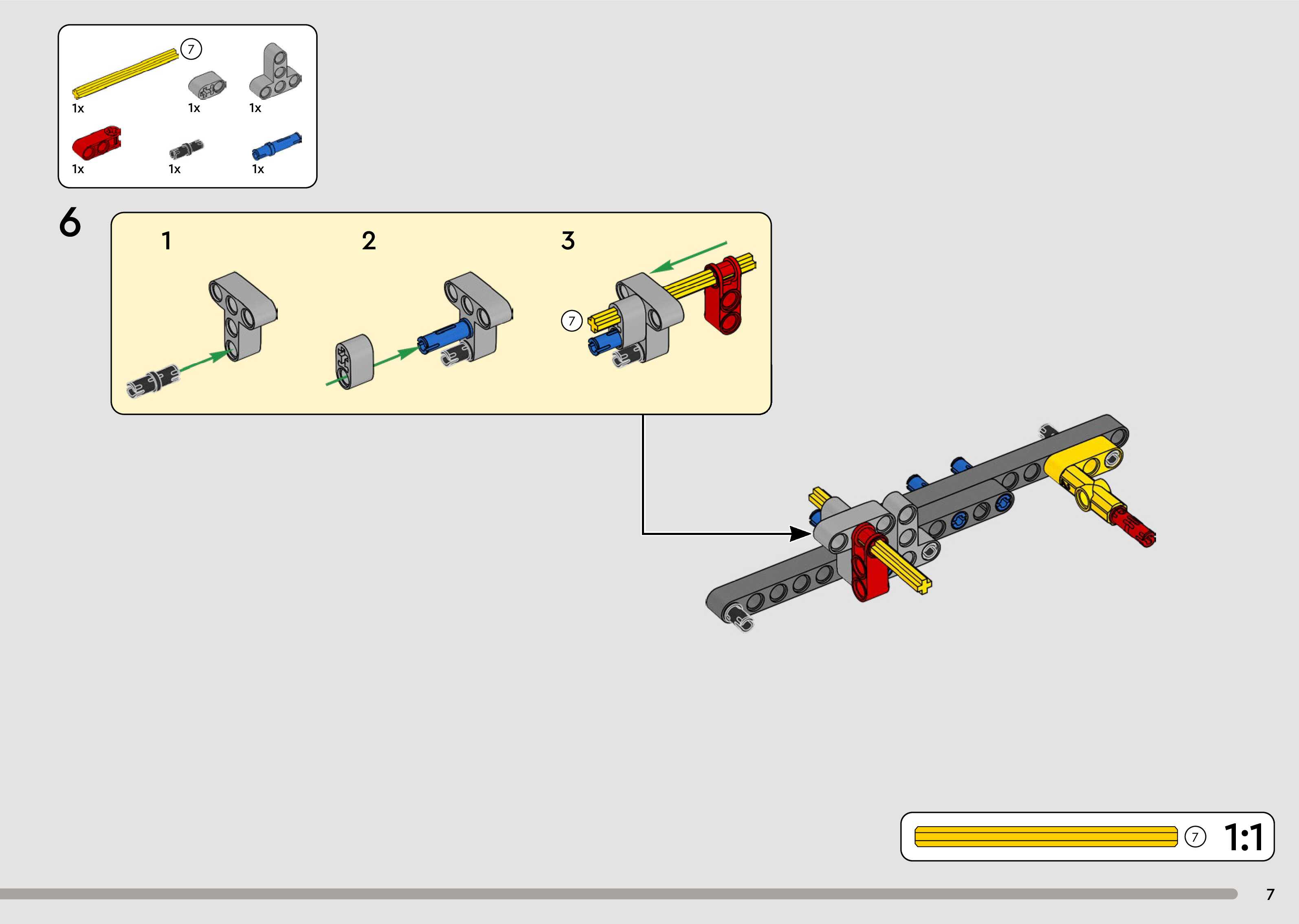 7
1x
1x
1x
1x
1x
1x

6

1
2
3
7

7
1:1

7