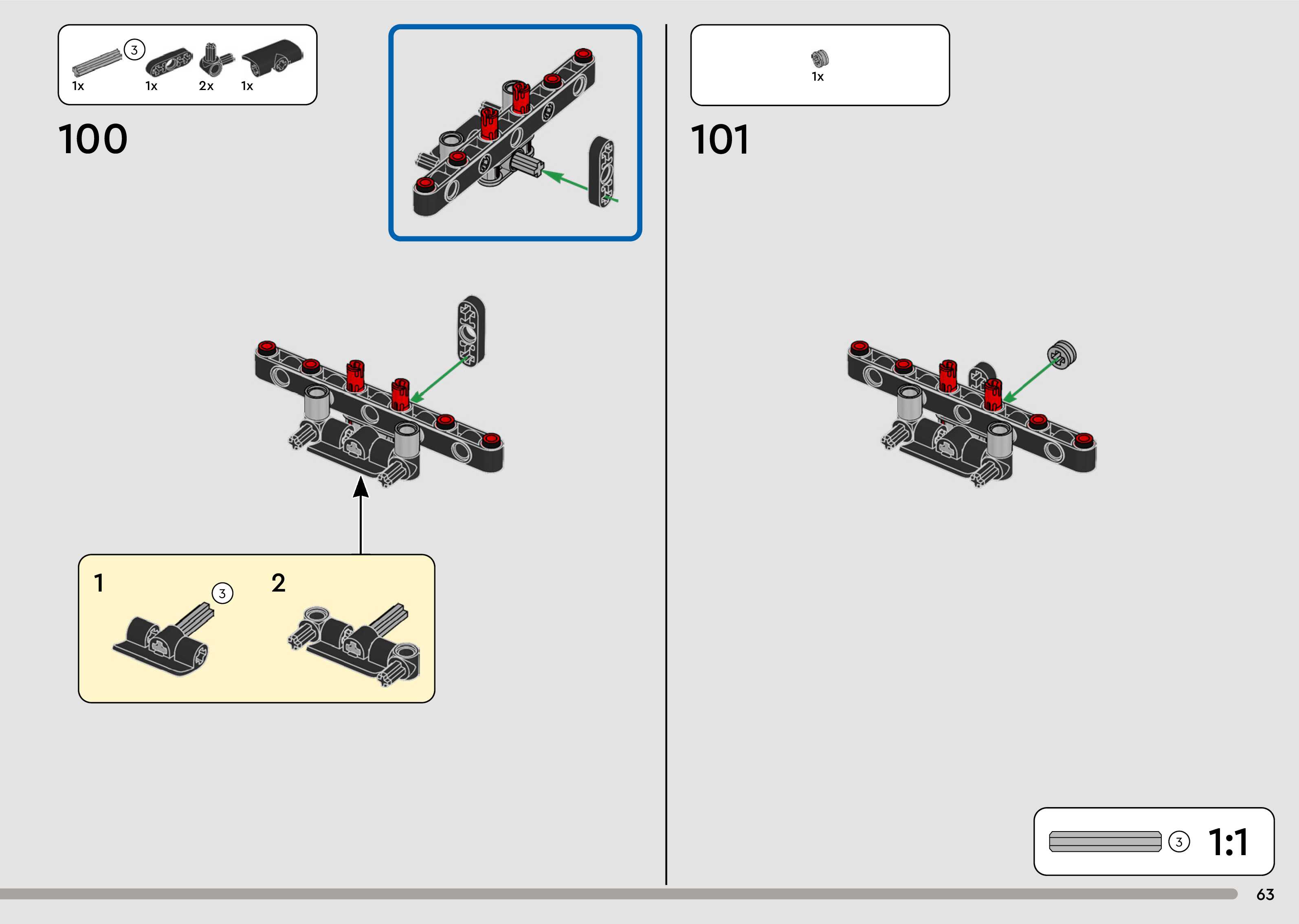 3
1x 1x 2x 1x

100

1 3 2

1x

101

3 1:1

63