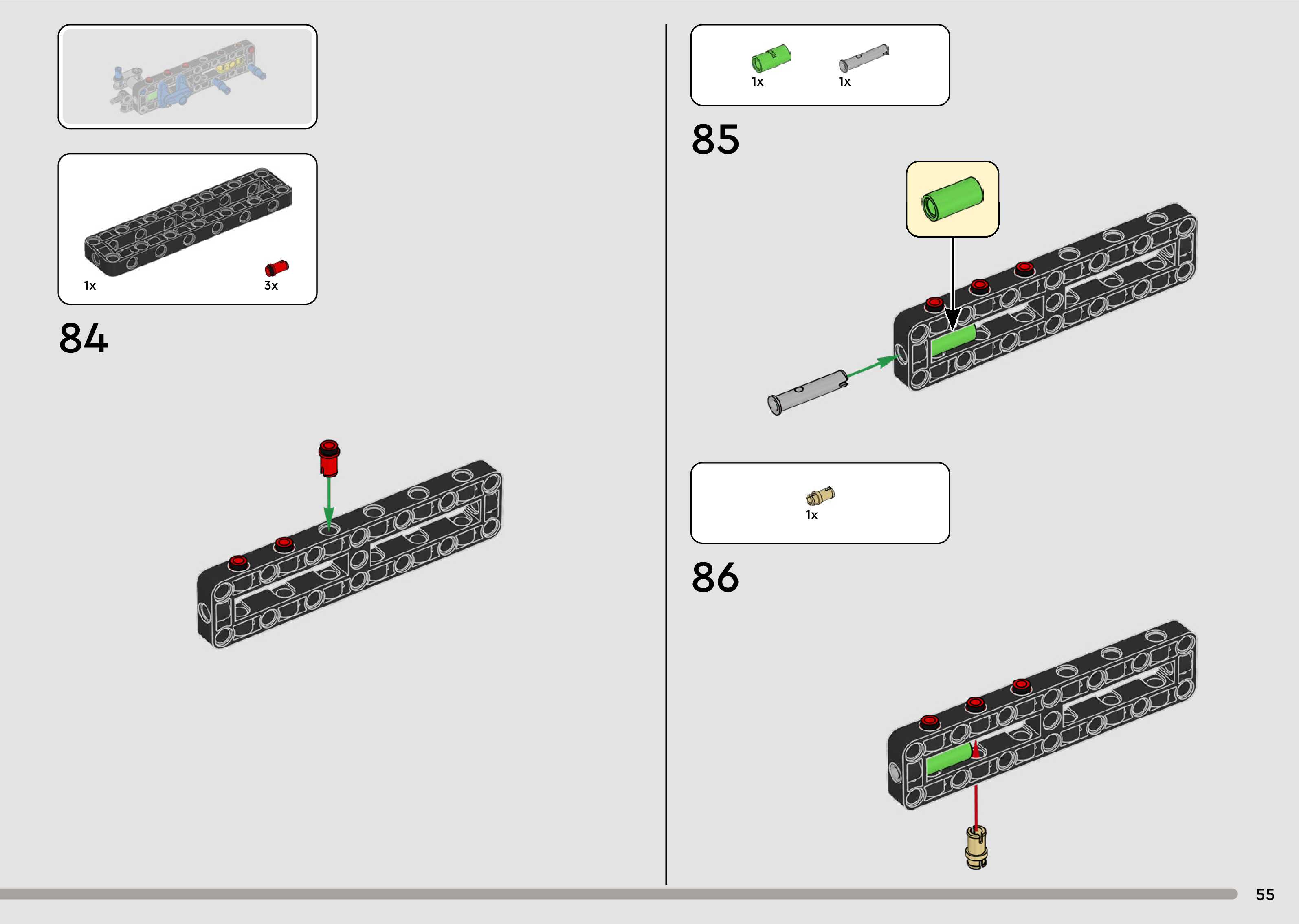 1x

3x

84

1x

1x

85

1x

86

55