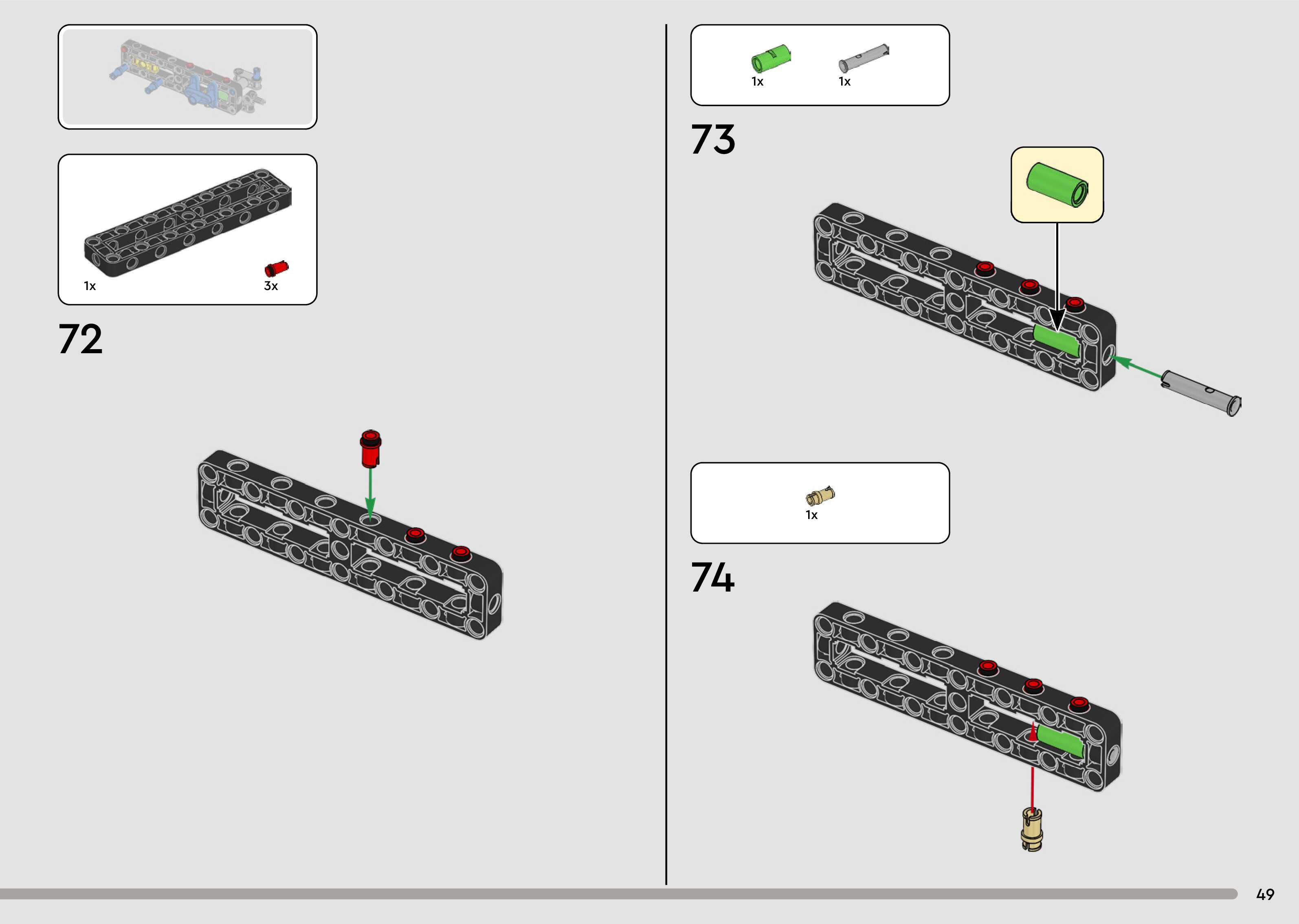 1x

3x

72

1x

1x

73

1x

74

49