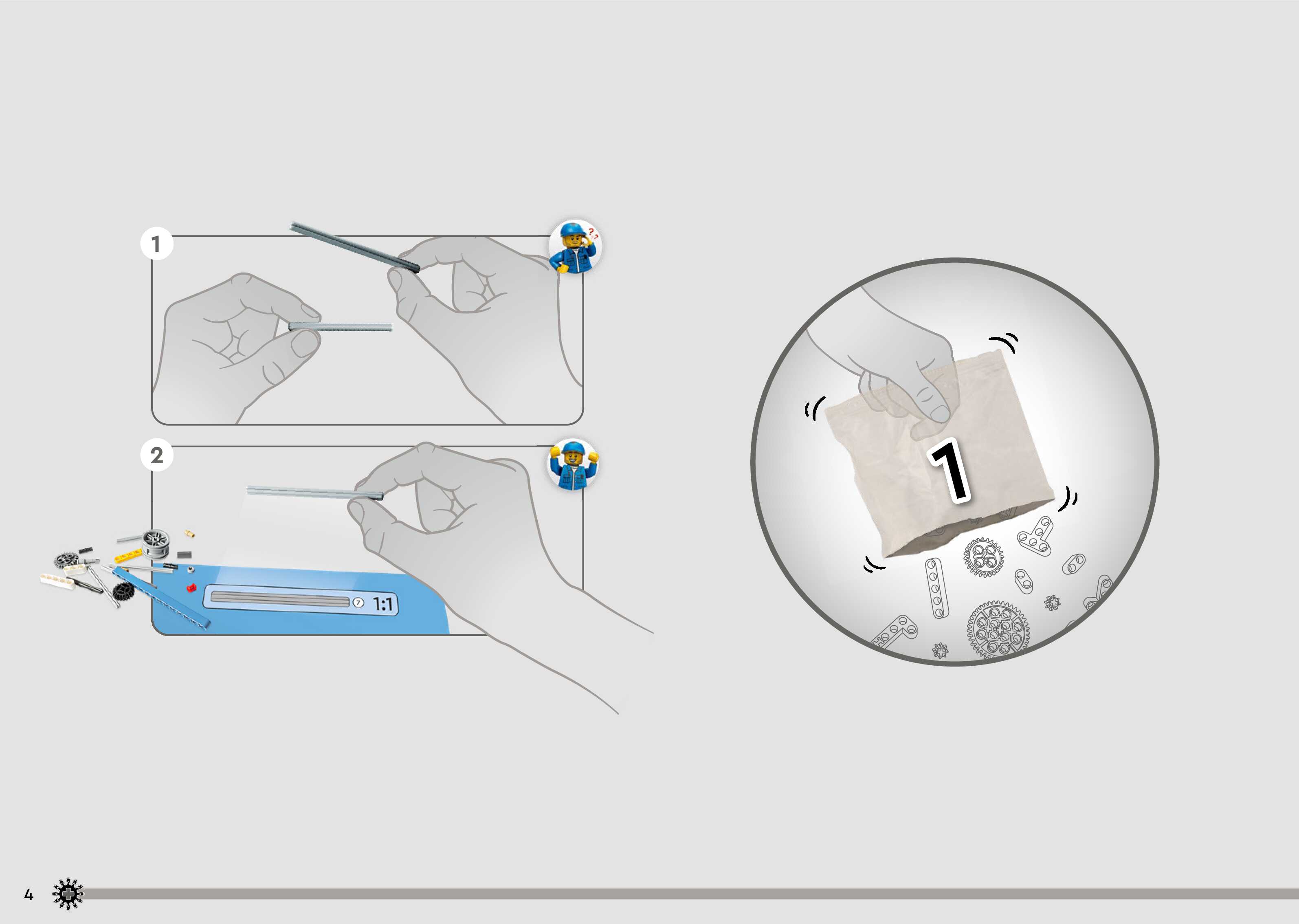 1

?
?

2

7

1:1

1

4