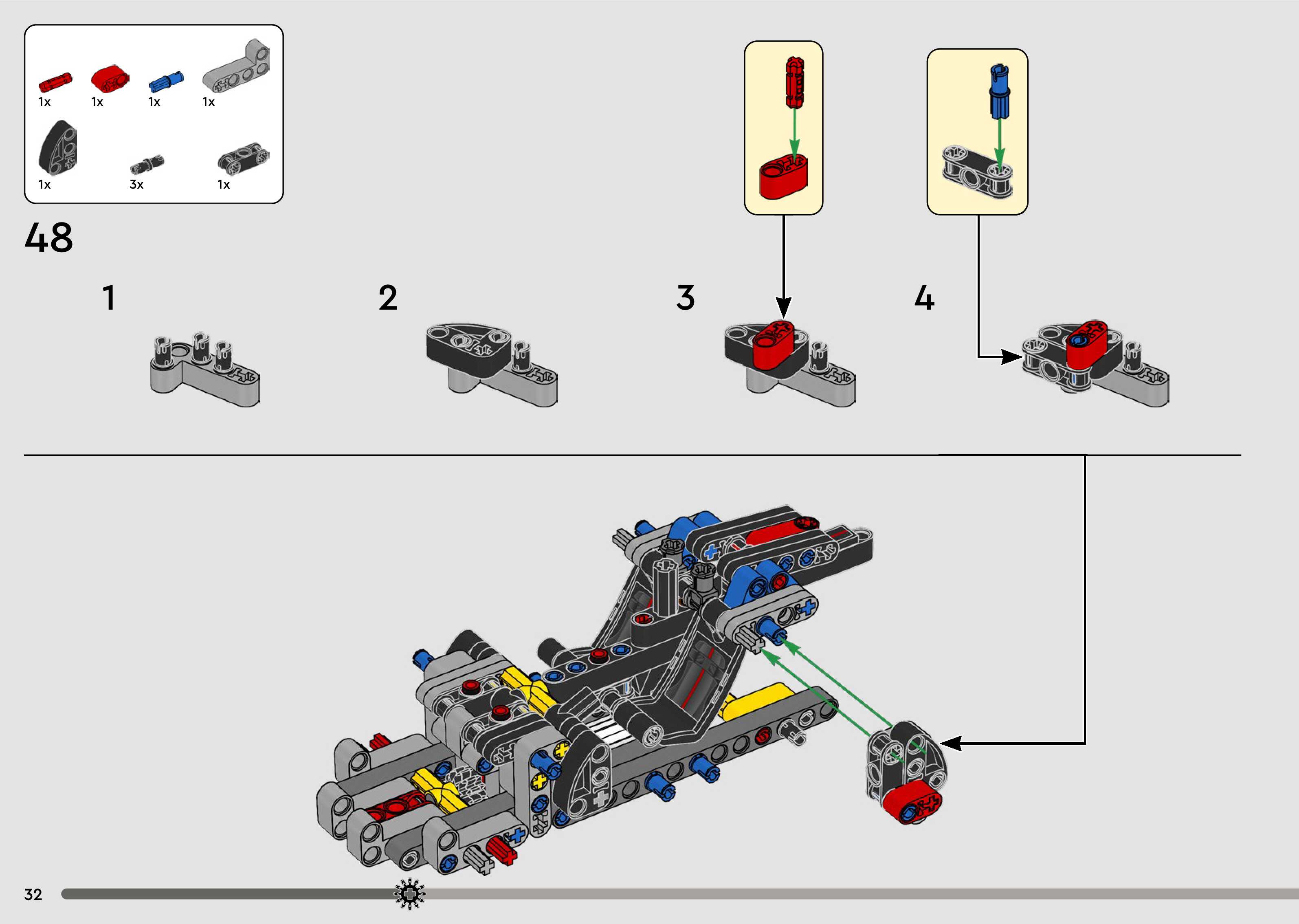 1x 1x 1x 1x

1x 3x 1x

48

1

2

3

4

32