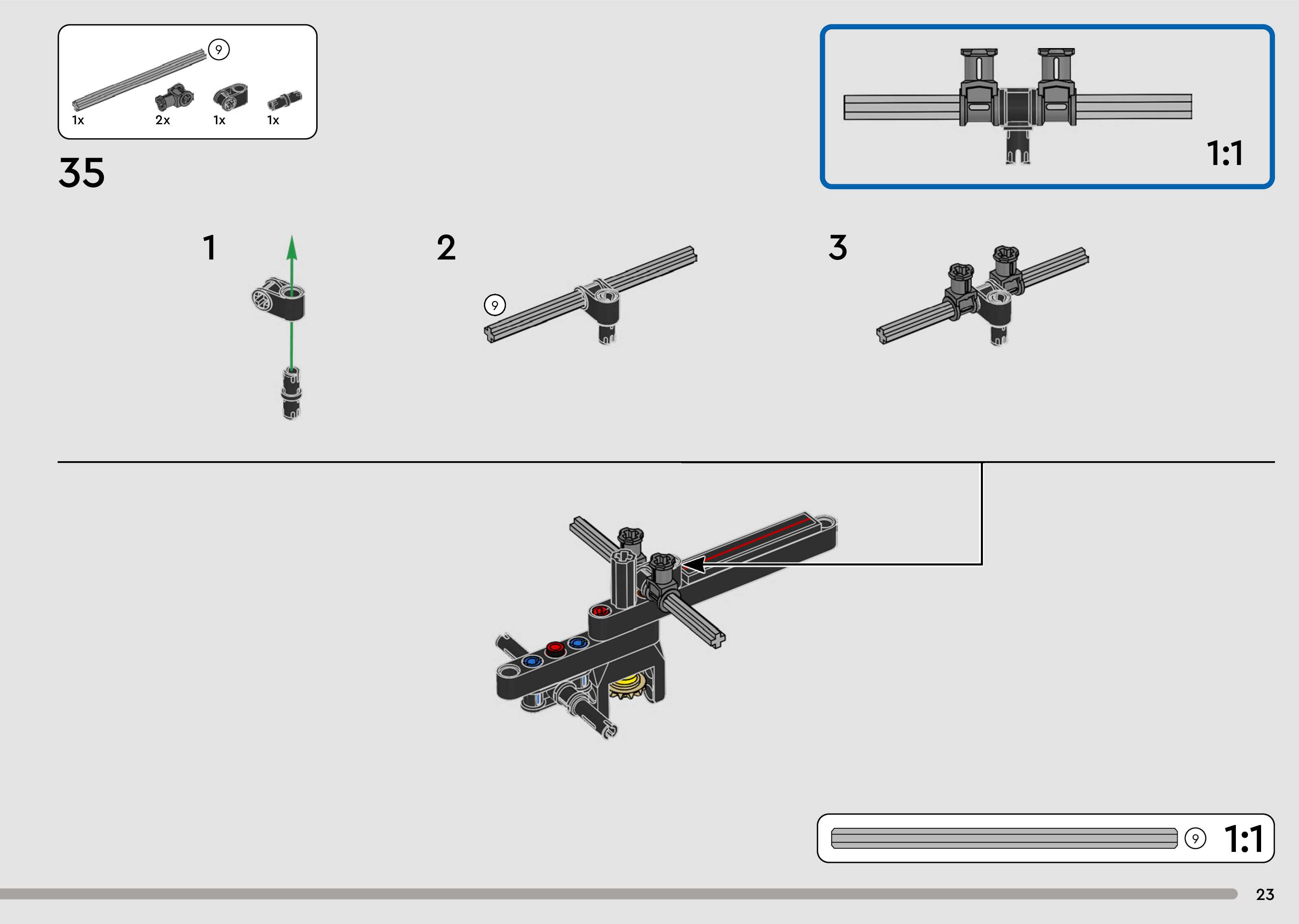 9
1x 2x 1x 1x

35

1:1

1

2
9

3

9 1:1

23