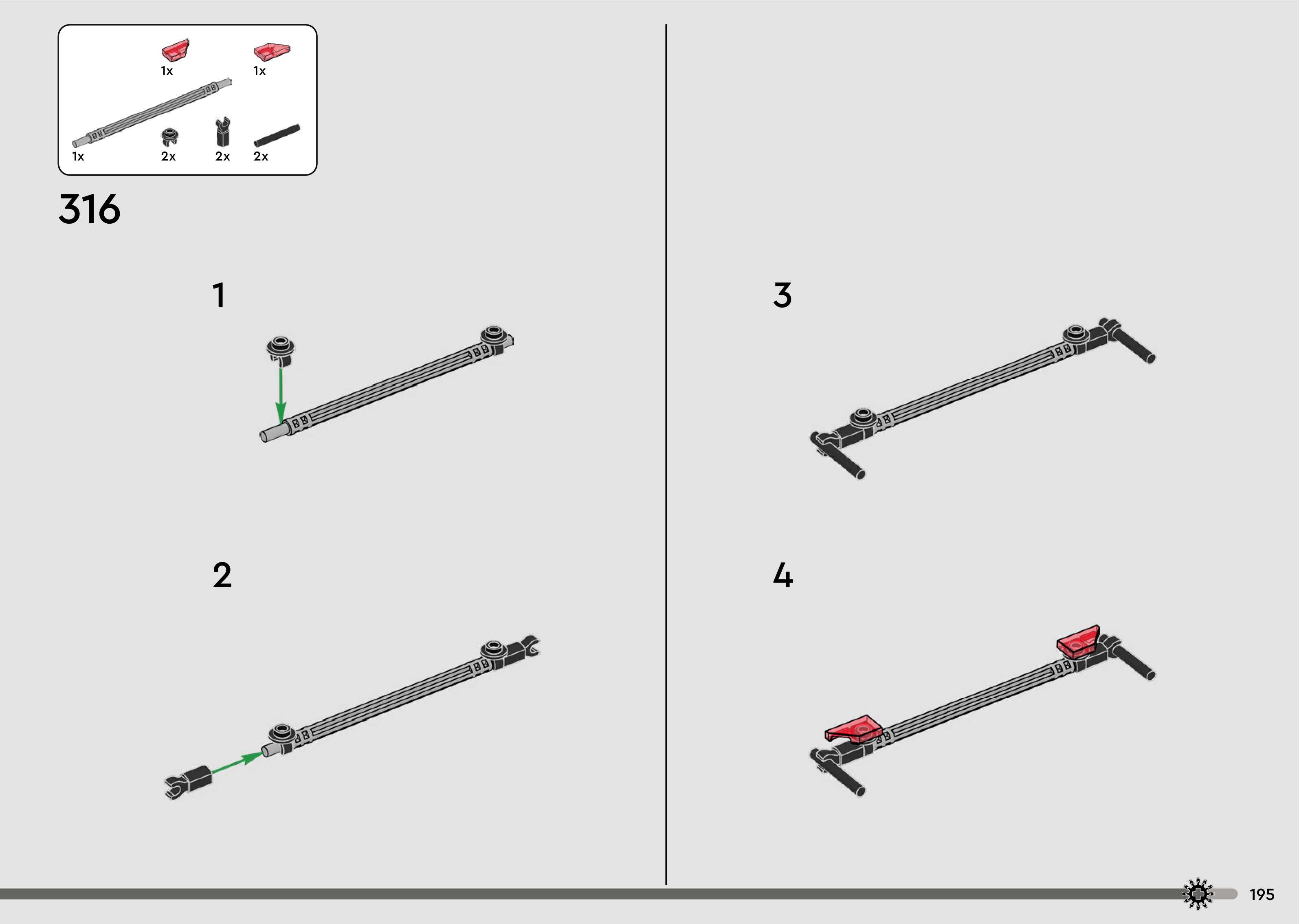 1x 1x

1x 2x 2x 2x

316

1

2

3

4

195