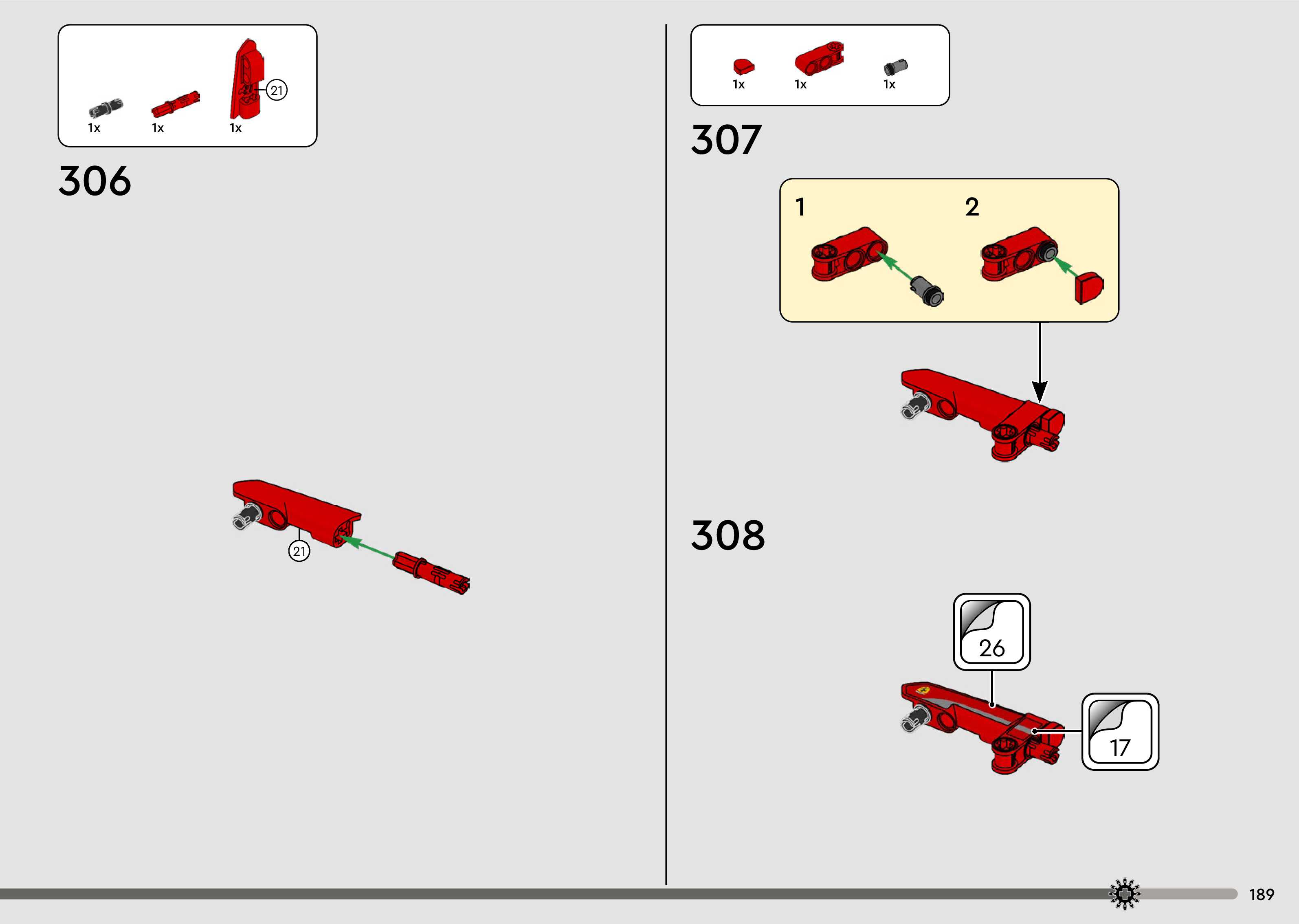 1x 1x 1x 21

306

21

1x 1x 1x

307

1

2

308

26

17

189