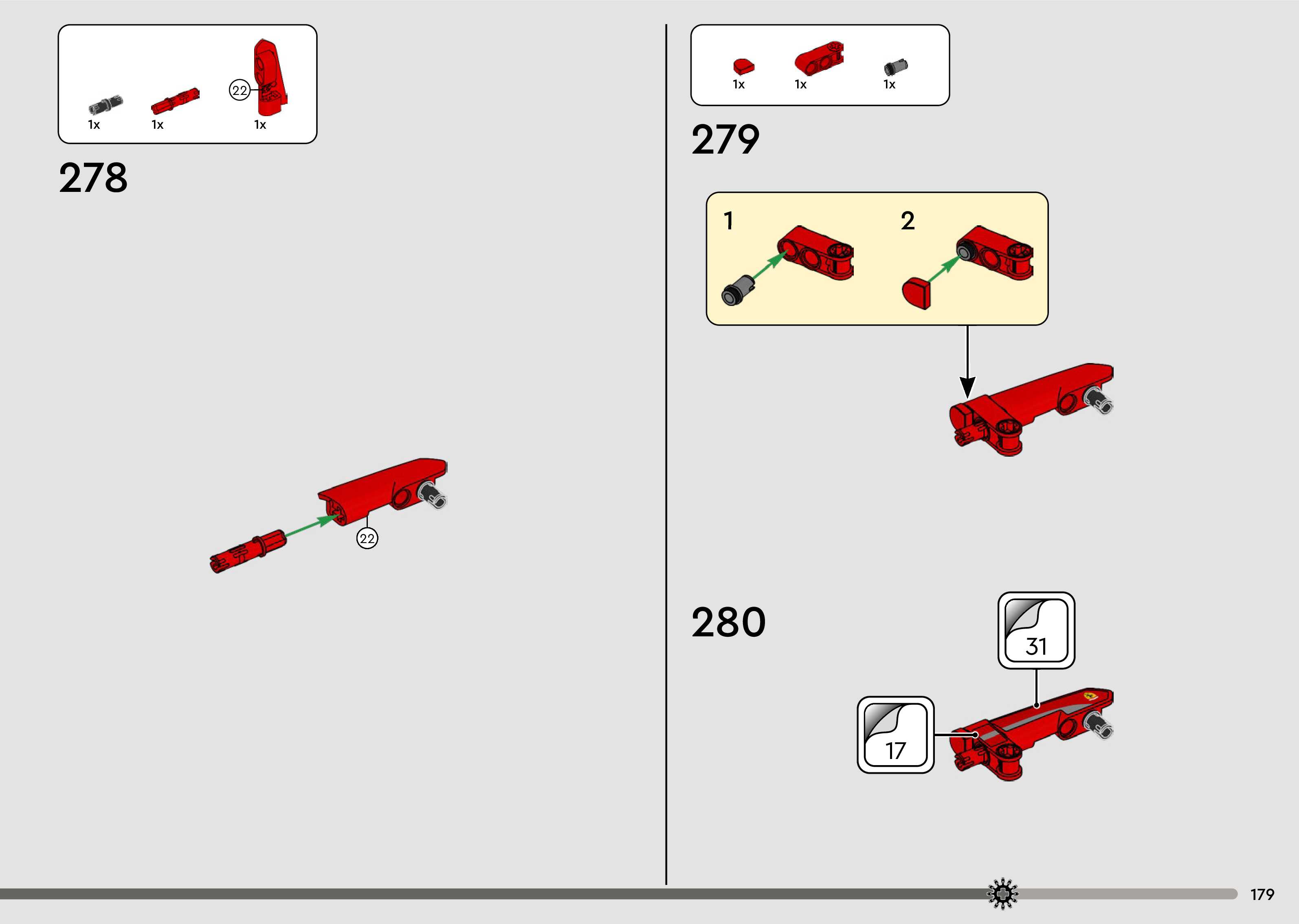 1x 1x 22 1x

278

22

1x 1x 1x

279

1

2

280

31

17

179