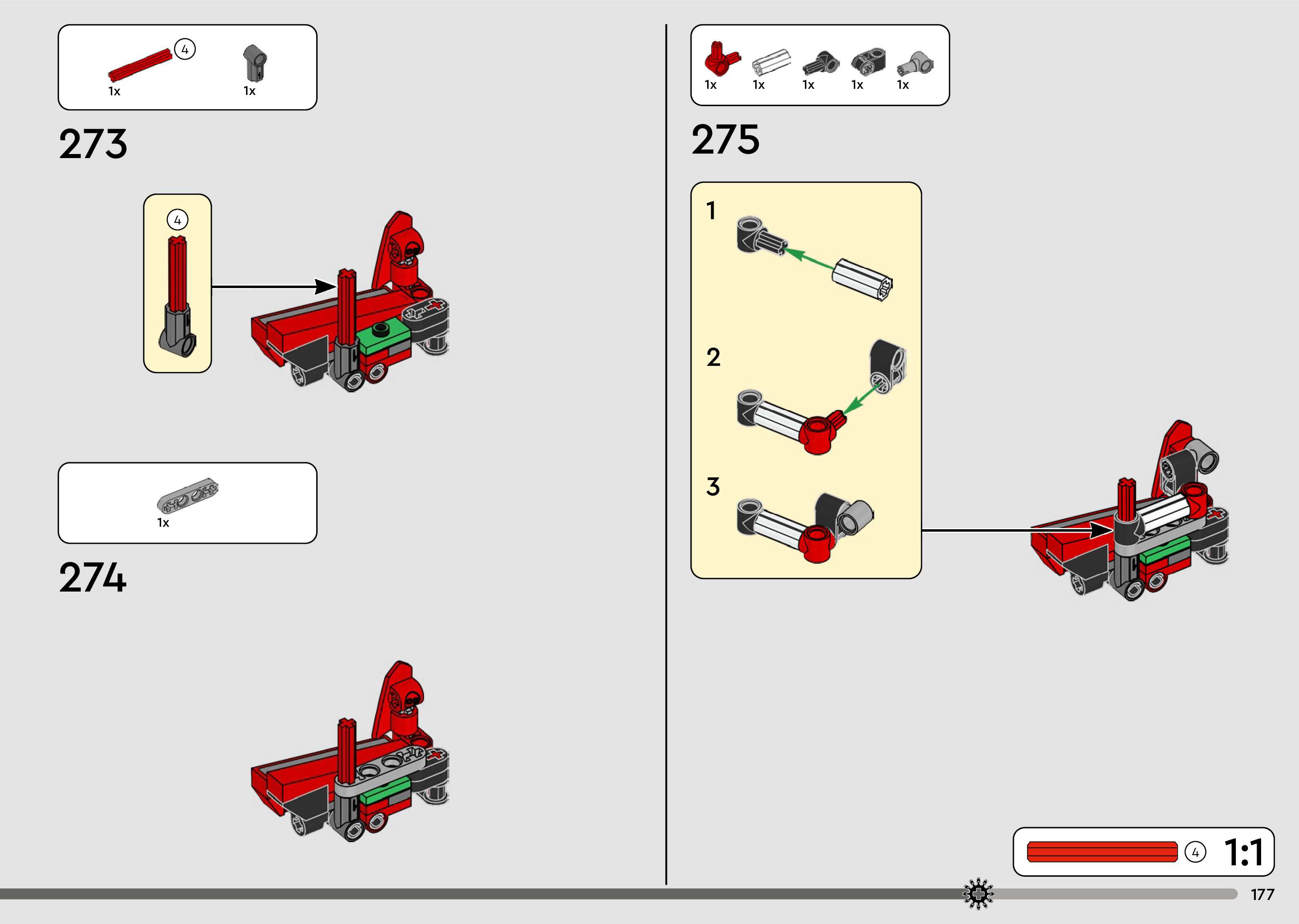 4
1x
1x

273

4

1x

274

1x 1x 1x 1x 1x

275

1

2

3

4 1:1

177