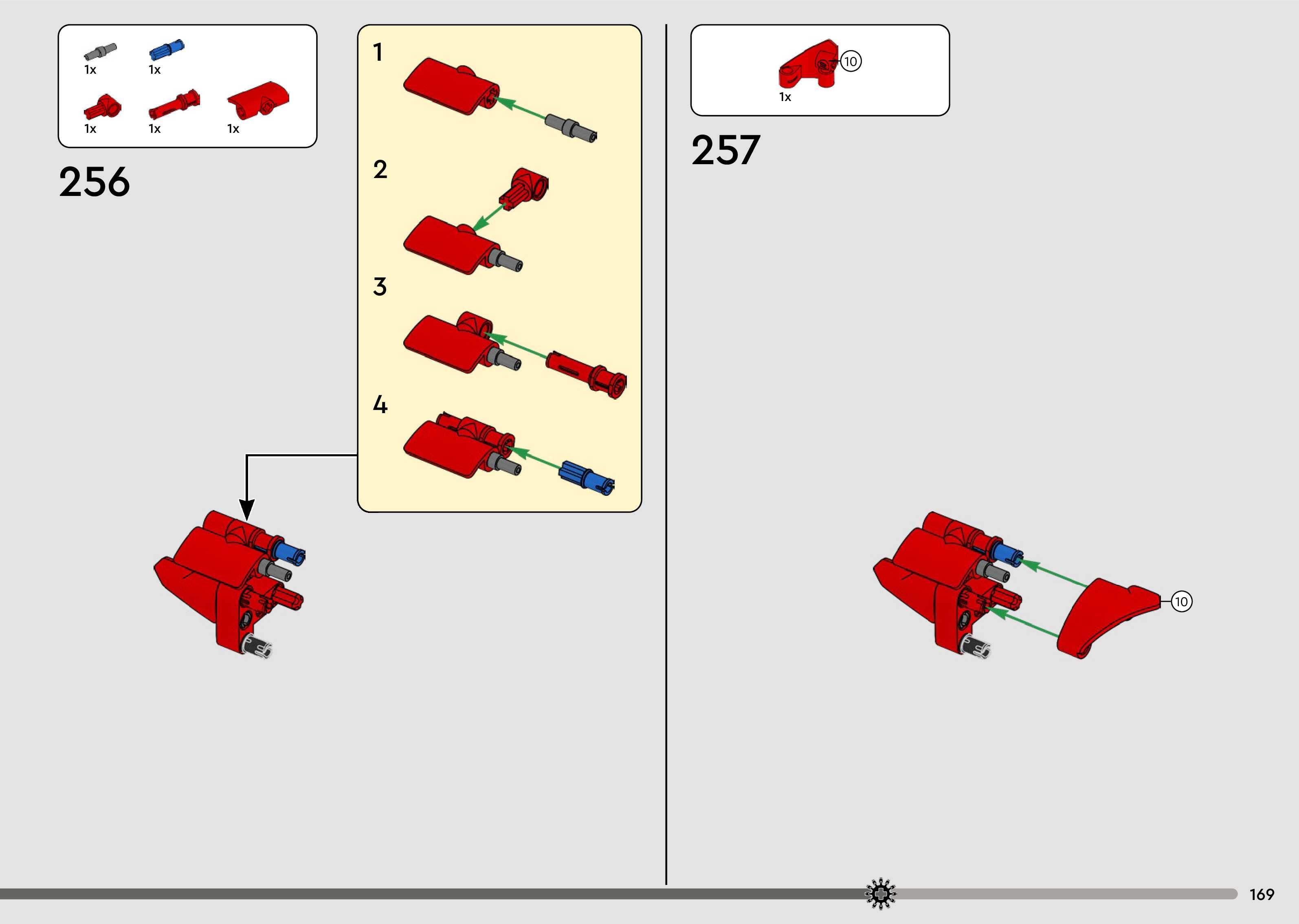 1x 1x
1x 1x 1x

256

1

2

3

4

10
1x

257

10

169