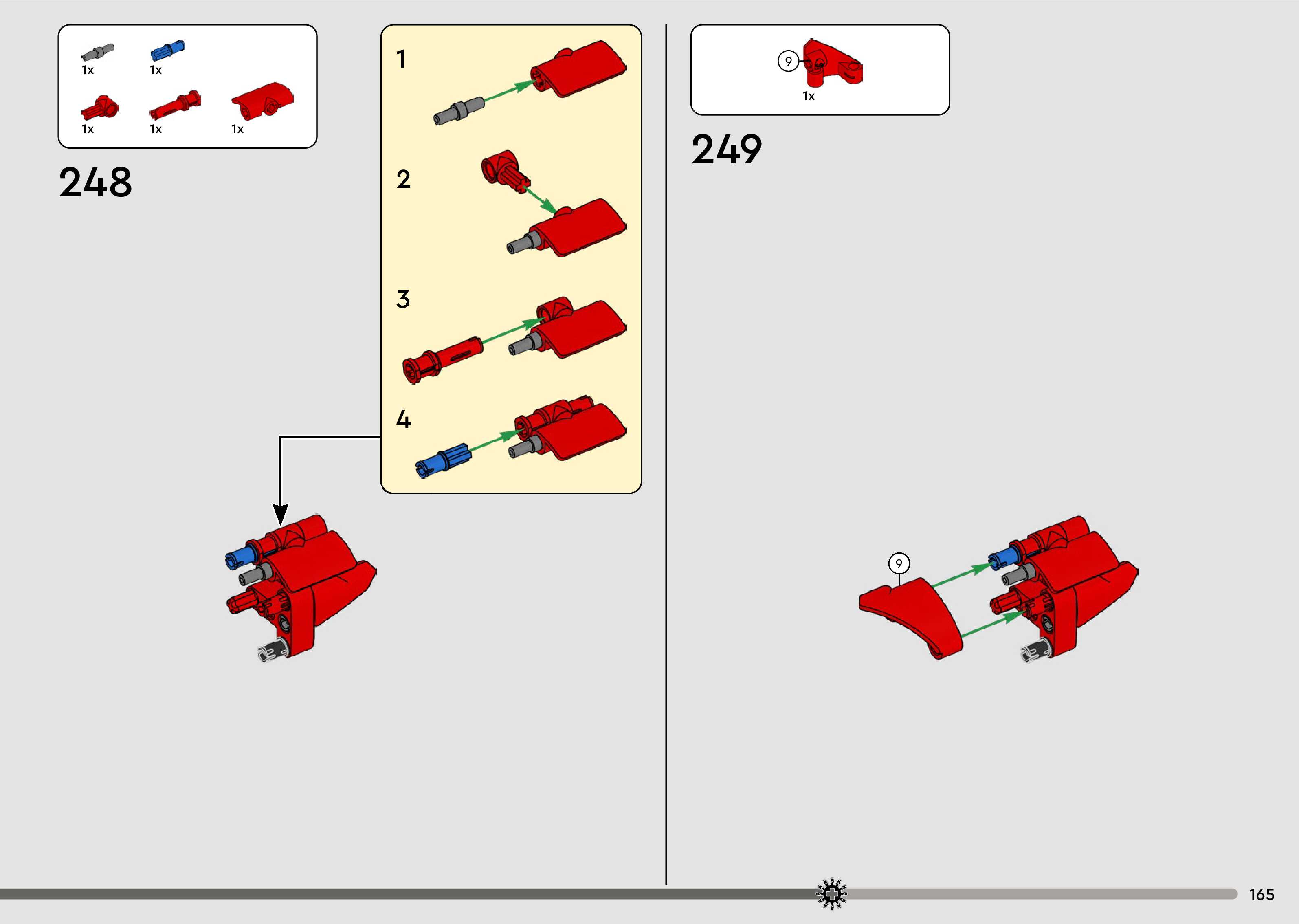 1x 1x

1x 1x 1x

248

1

2

3

4

9

1x

249

9

165